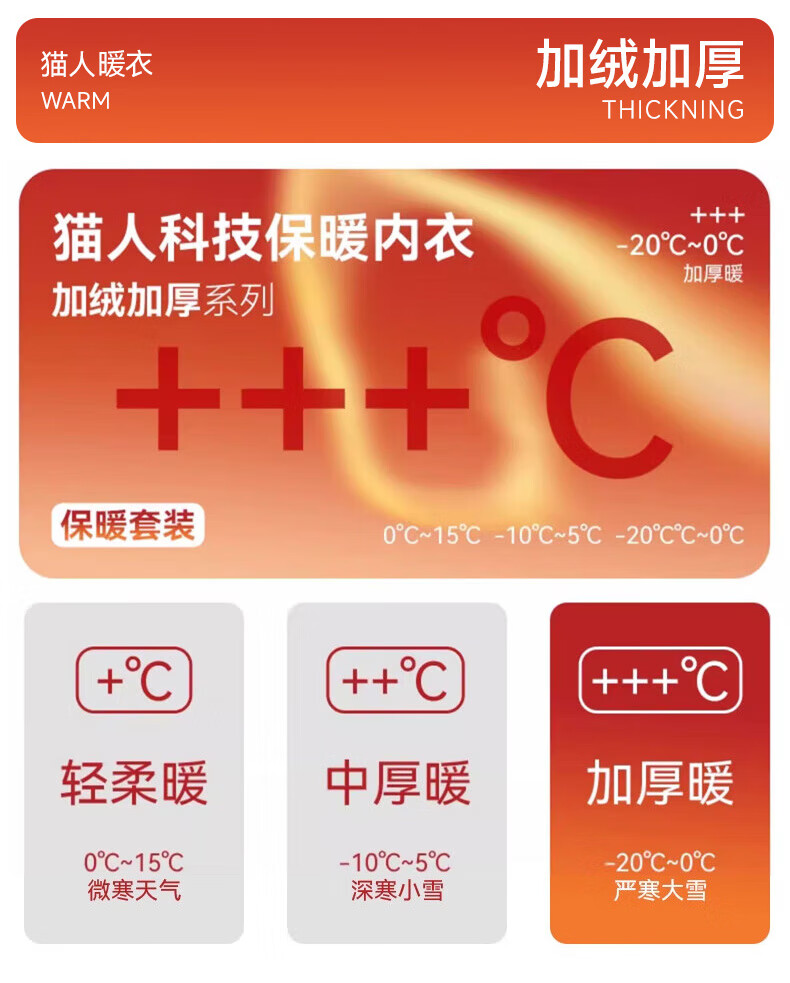 猫人暖衣
WARM

加绒加厚
THICKNING

猫人科技保暖内衣
加绒加厚系列

+++
-20℃~0℃
加厚暖

+++℃

保暖套装

0℃~15℃ -10℃~5℃ -20℃℃~0℃

+℃
轻柔暖
0℃~15℃
微寒天气

++℃
中厚暖
-10℃~5℃
深寒小雪

+++℃
加厚暖
-20℃~0℃
严寒大雪