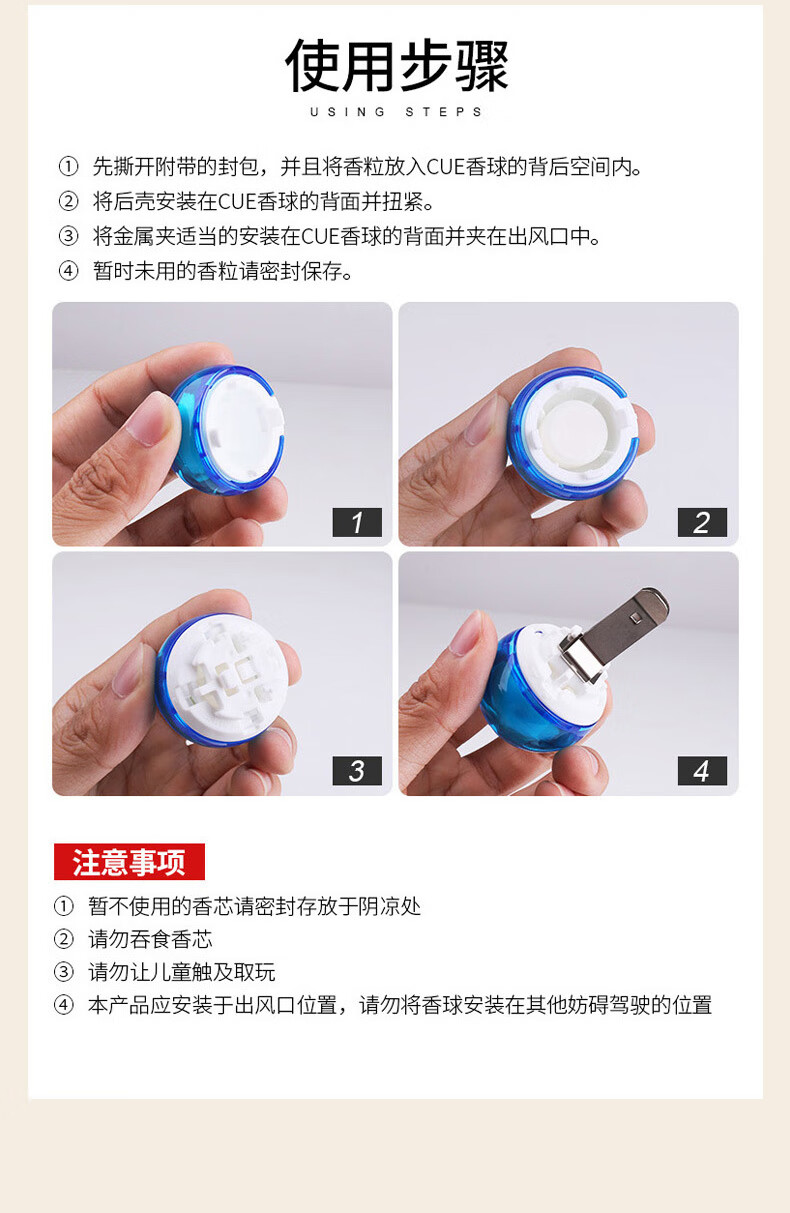 使用步骤
USING STEPS

① 先撕开附带的封包，并且将香粒放入CUE香球的背后空间内。
② 将后壳安装在CUE香球的背面并扭紧。
③ 将金属夹适当的安装在CUE香球的背面并夹在出风口中。
④ 暂时未用的香粒请密封保存。

1
2
3
4

注意事项
① 暂不使用的香芯请密封存放于阴凉处
② 请勿吞食香芯
③ 请勿让儿童触及取玩
④ 本产品应安装于出风口位置，请勿将香球安装在其他妨碍驾驶的位置