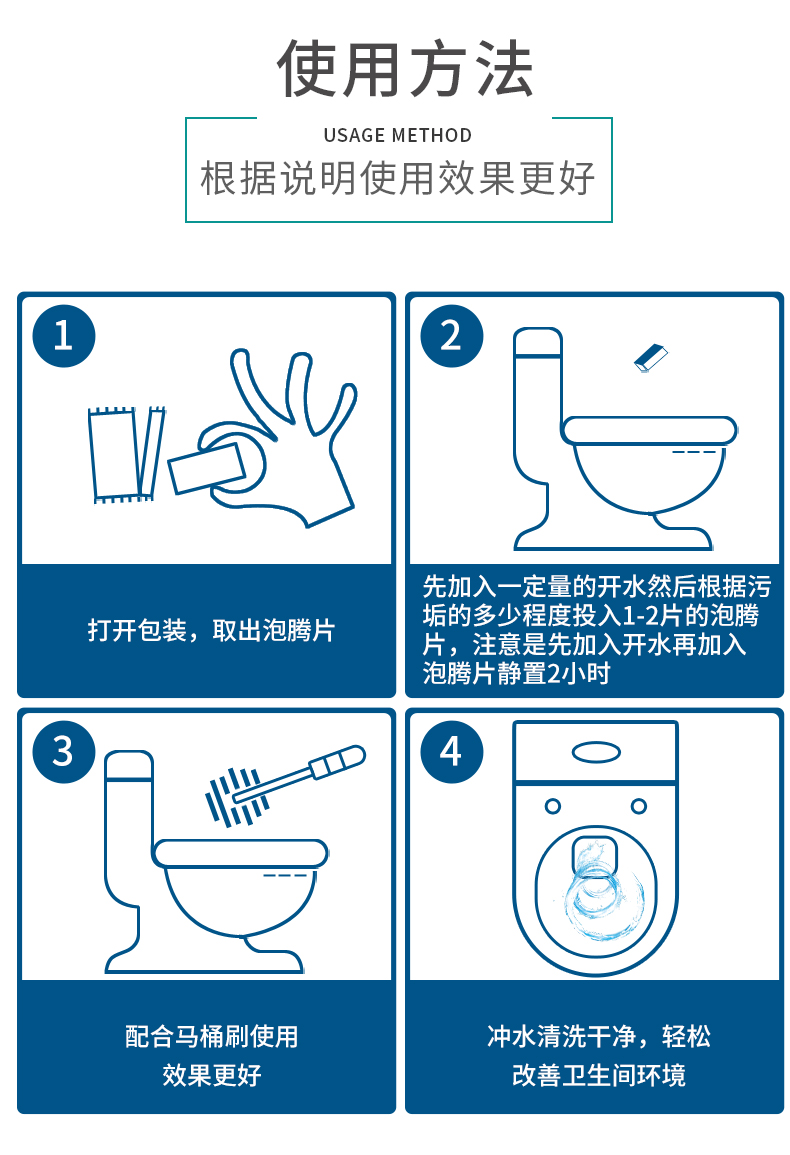 使用方法

USAGE METHOD

根据说明使用效果更好

1

打开包装，取出泡腾片

2

先加入一定量的开水然后根据污垢的多少程度投入1-2片的泡腾片，注意是先加入开水再加入泡腾片静置2小时

3

配合马桶刷使用
效果更好

4

冲水清洗干净，轻松
改善卫生间环境