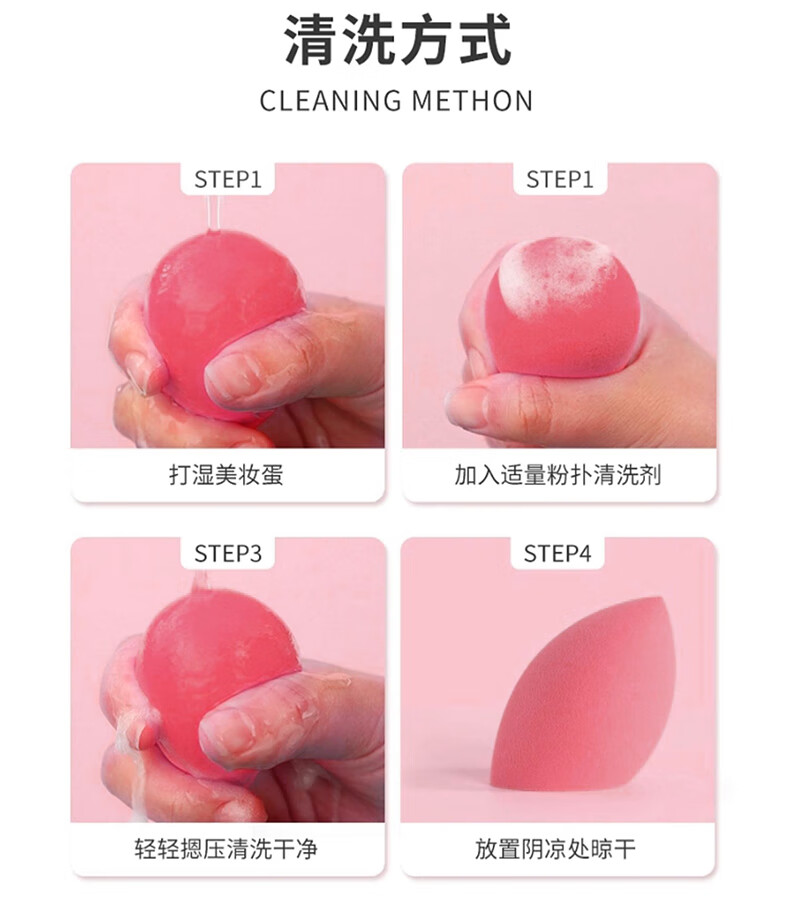 清洗方式
CLEANING METHON

STEP1
打湿美妆蛋

STEP1
加入适量粉扑清洗剂

STEP3
轻轻摁压清洗干净

STEP4
放置阴凉处晾干