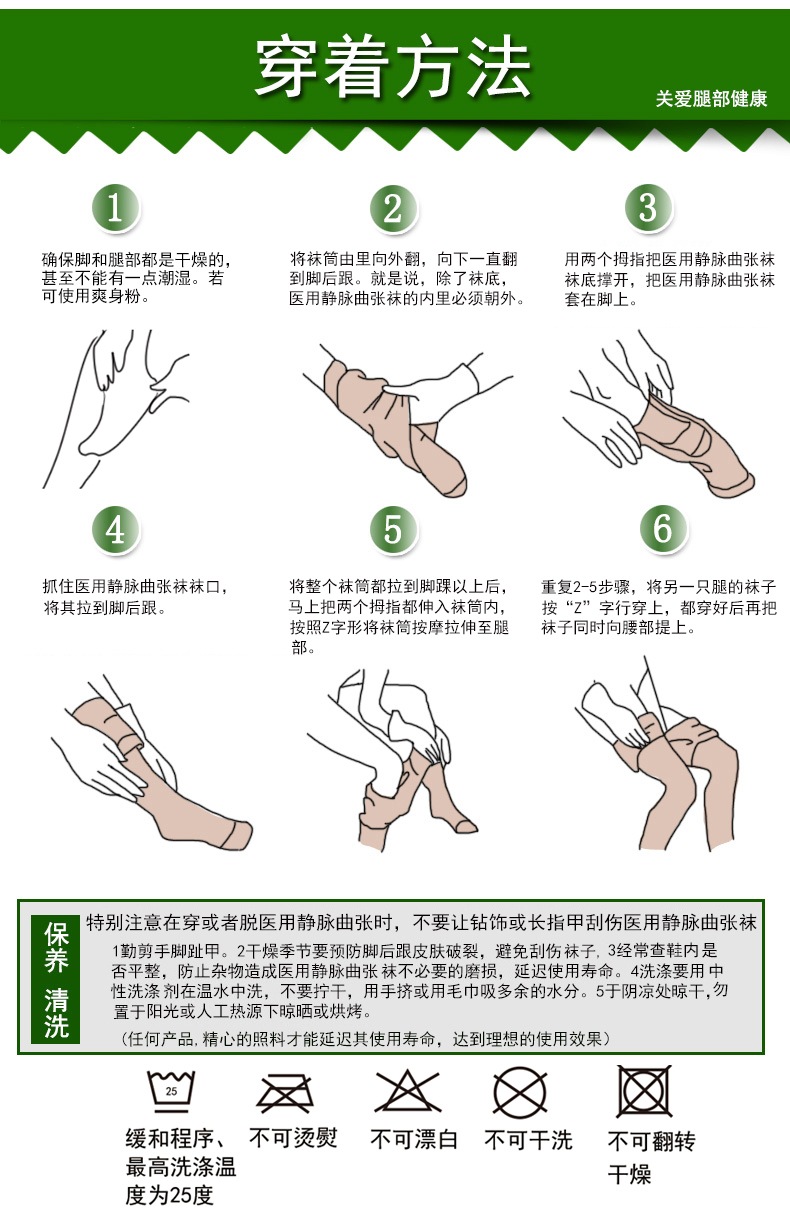 穿着方法

关爱腿部健康

1

确保脚和腿部都是干燥的，甚至不能有一点潮湿。若可使用爽身粉。

2

将袜筒由里向外翻，向下一直翻到脚后跟。就是说，除了袜底，医用静脉曲张袜的内里必须朝外。

3

用两个拇指把医用静脉曲张袜袜底撑开，把医用静脉曲张袜套在脚上。

4

抓住医用静脉曲张袜袜口，将其拉到脚后跟。

5

将整个袜筒都拉到脚踝以上后，马上把两个拇指都伸入袜筒内，按照Z字形将袜筒按摩拉伸至腿部。

6

重复2-5步骤，将另一只腿的袜子按“Z”字行穿上，都穿好后再把袜子同时向腰部提上。

保养 清洗

特别注意在穿或者脱医用静脉曲张时，不要让钻饰或长指甲刮伤医用静脉曲张袜

1勤剪手脚趾甲。2干燥季节要预防脚后跟皮肤破裂，避免刮伤袜子，3经常查鞋内是否平整，防止杂物造成医用静脉曲张袜不必要的磨损，延迟使用寿命。4洗涤要用中性洗涤剂在温水中洗，不要拧干，用手挤或用毛巾吸多余的水分。5于阴凉处晾干，勿置于阳光或人工热源下晾晒或烘烤。

（任何产品，精心的照料才能延迟其使用寿命，达到理想的使用效果）

25

缓和程序、最高洗涤温度为25度

不可烫熨

不可漂白

不可干洗

不可翻转干燥