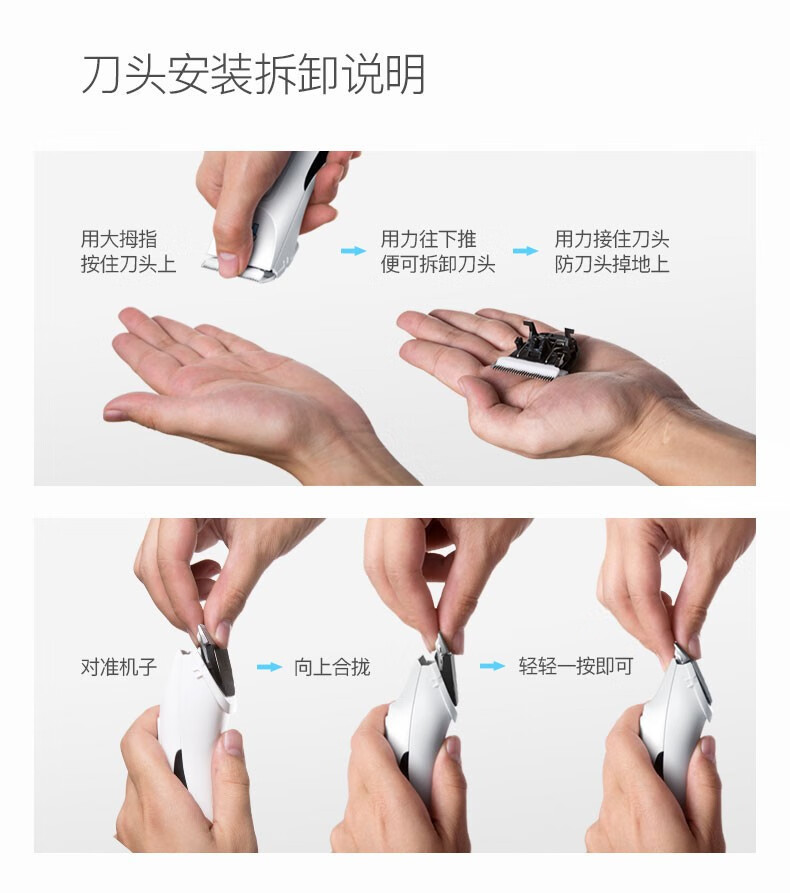 刀头安装拆卸说明

用大拇指
按住刀头上

用力往下推
便可拆卸刀头

用力接住刀头
防刀头掉地上

对准机子

向上合拢

轻轻一按即可