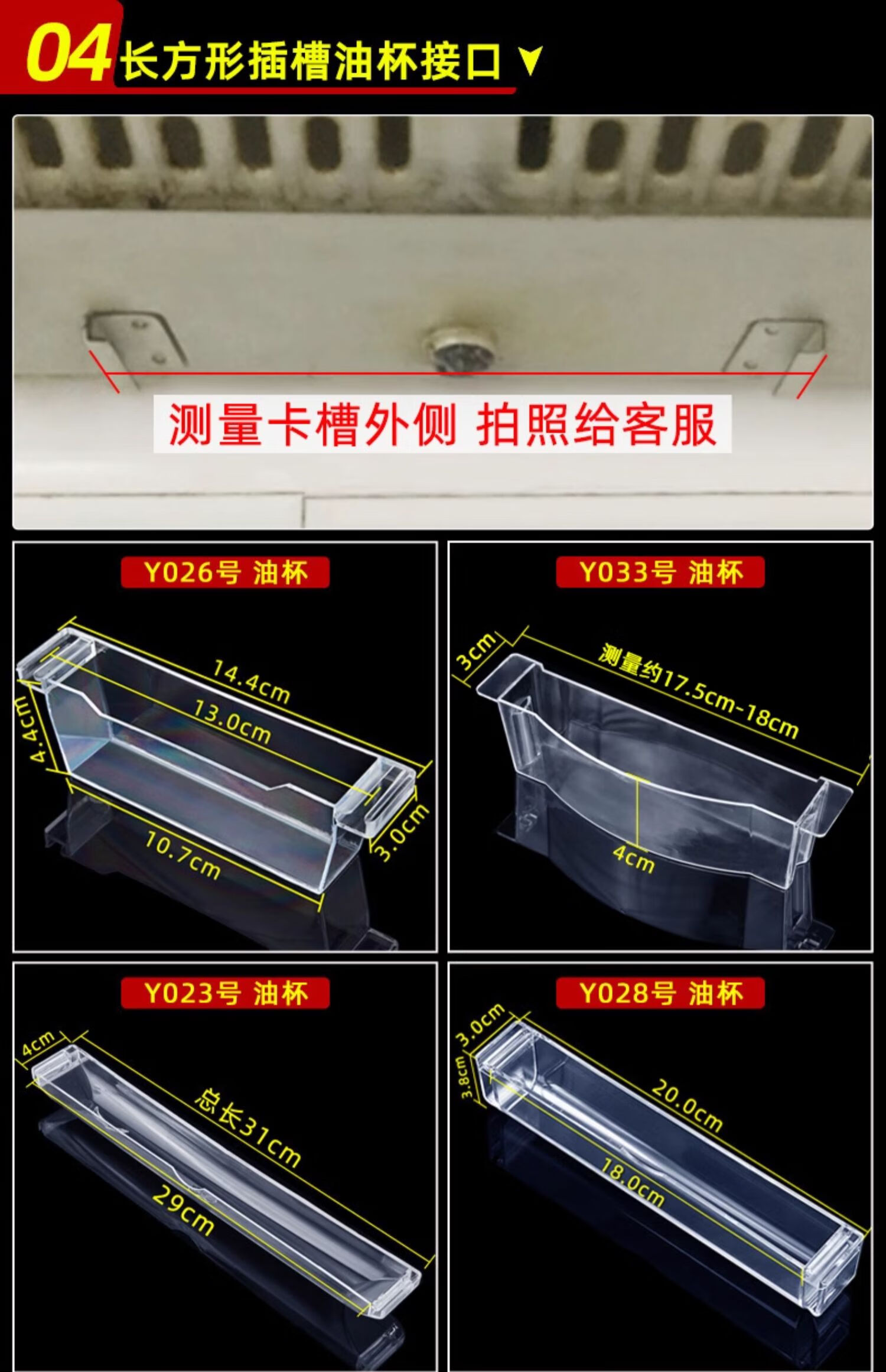 04 长方形插槽油杯接口

测量卡槽外侧 拍照给客服

Y026号 油杯

14.4cm
13.0cm
4.4cm
10.7cm
3.0cm

Y033号 油杯

3cm
测量约17.5cm-18cm
4cm

Y023号 油杯

4cm
总长31cm
29cm

Y028号 油杯

3.0cm
3.8cm
20.0cm
18.0cm