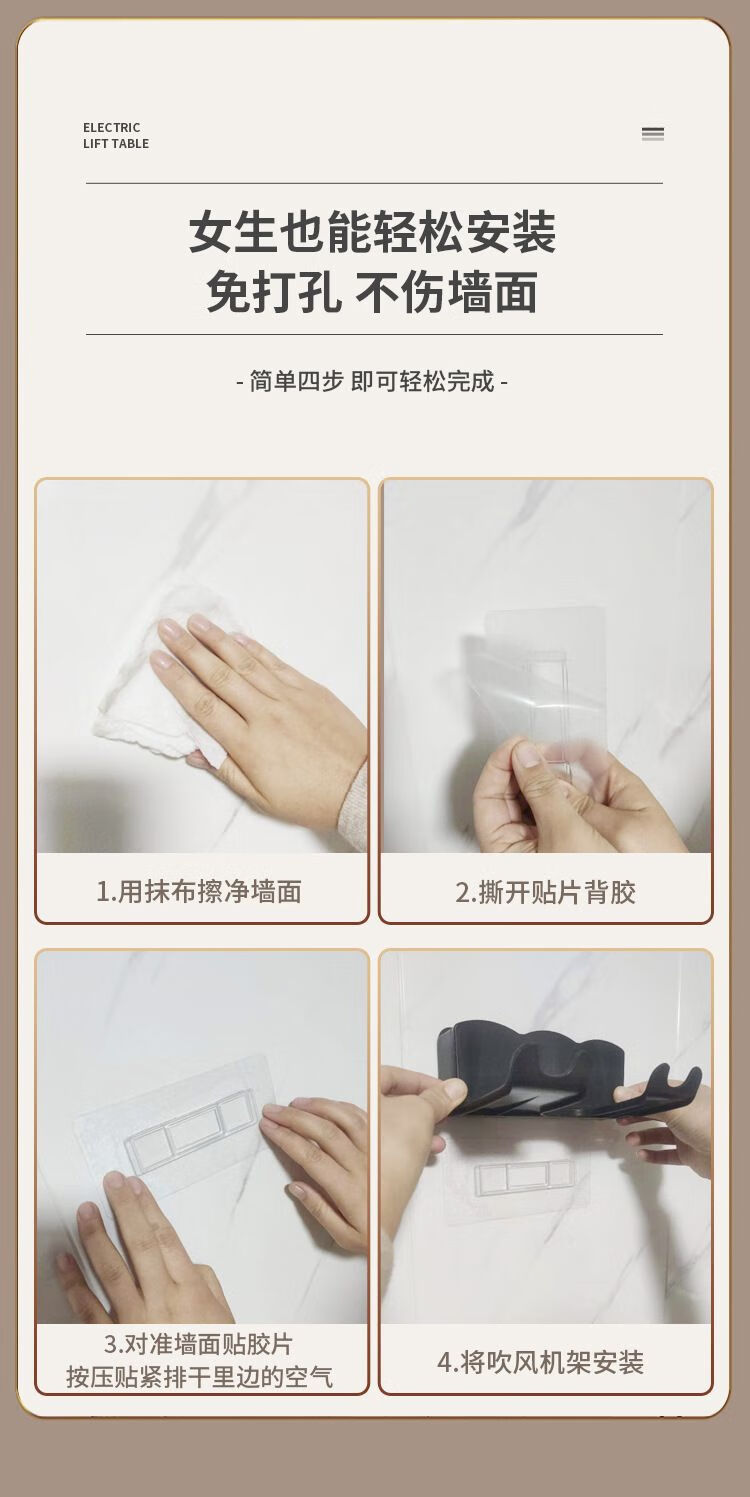 ELECTRIC
LIFT TABLE

女生也能轻松安装
免打孔 不伤墙面

- 简单四步 即可轻松完成 -

1.用抹布擦净墙面

2.撕开贴片背胶

3.对准墙面贴胶片
按压贴紧排干里边的空气

4.将吹风机架安装