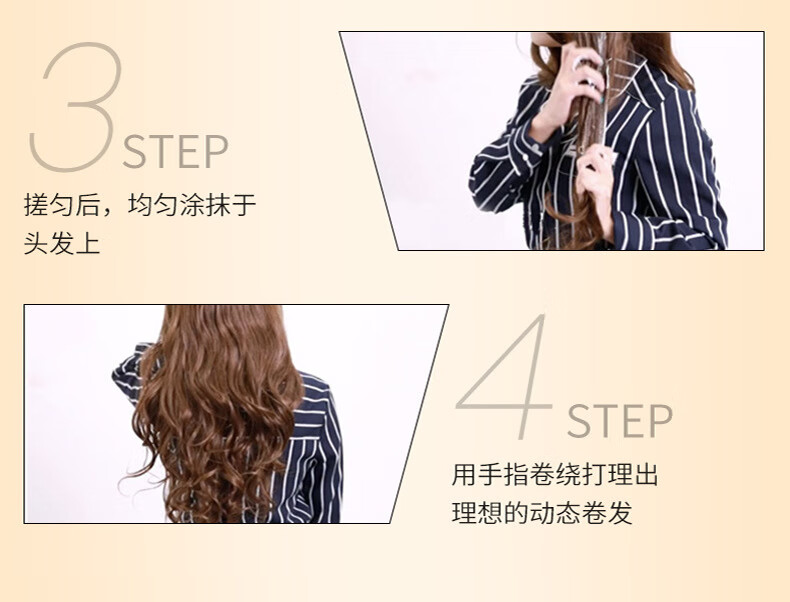 3 STEP
搓匀后，均匀涂抹于头发上

4 STEP
用手指卷绕打理出理想的动态卷发