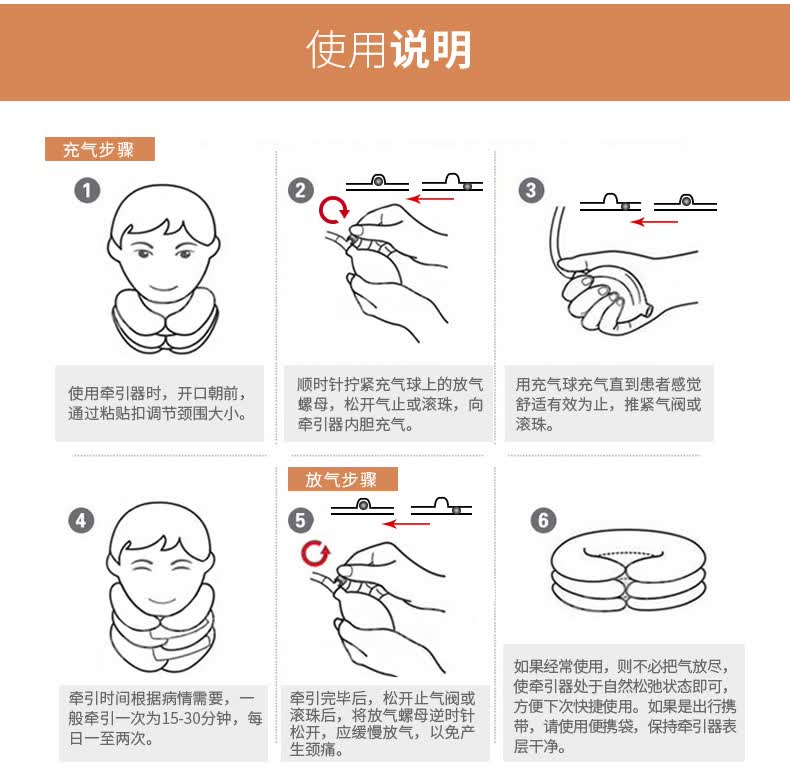 使用说明

充气步骤

1

使用牵引器时，开口朝前，通过粘贴扣调节颈围大小。

2

顺时针拧紧充气球上的放气螺母，松开气止或滚珠，向牵引器内胆充气。

3

用充气球充气直到患者感觉舒适有效为止，推紧气阀或滚珠。

4

牵引时间根据病情需要，一般牵引一次为15-30分钟，每日一至两次。

放气步骤

5

牵引完毕后，松开止气阀或滚珠后，将放气螺母逆时针松开，应缓慢放气，以免产生颈痛。

6

如果经常使用，则不必把气放尽，使牵引器处于自然松弛状态即可，方便下次快捷使用。如果是出行携带，请使用便携袋，保持牵引器表层干净。