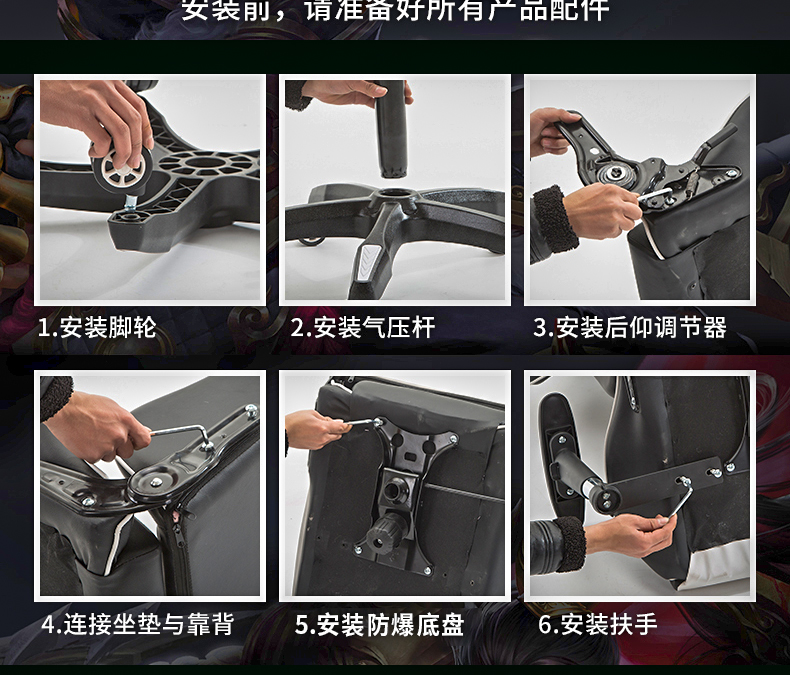 安装前，请准备好所有产品配件

1.安装脚轮

2.安装气压杆

3.安装后仰调节器

4.连接坐垫与靠背

5.安装防爆底盘

6.安装扶手