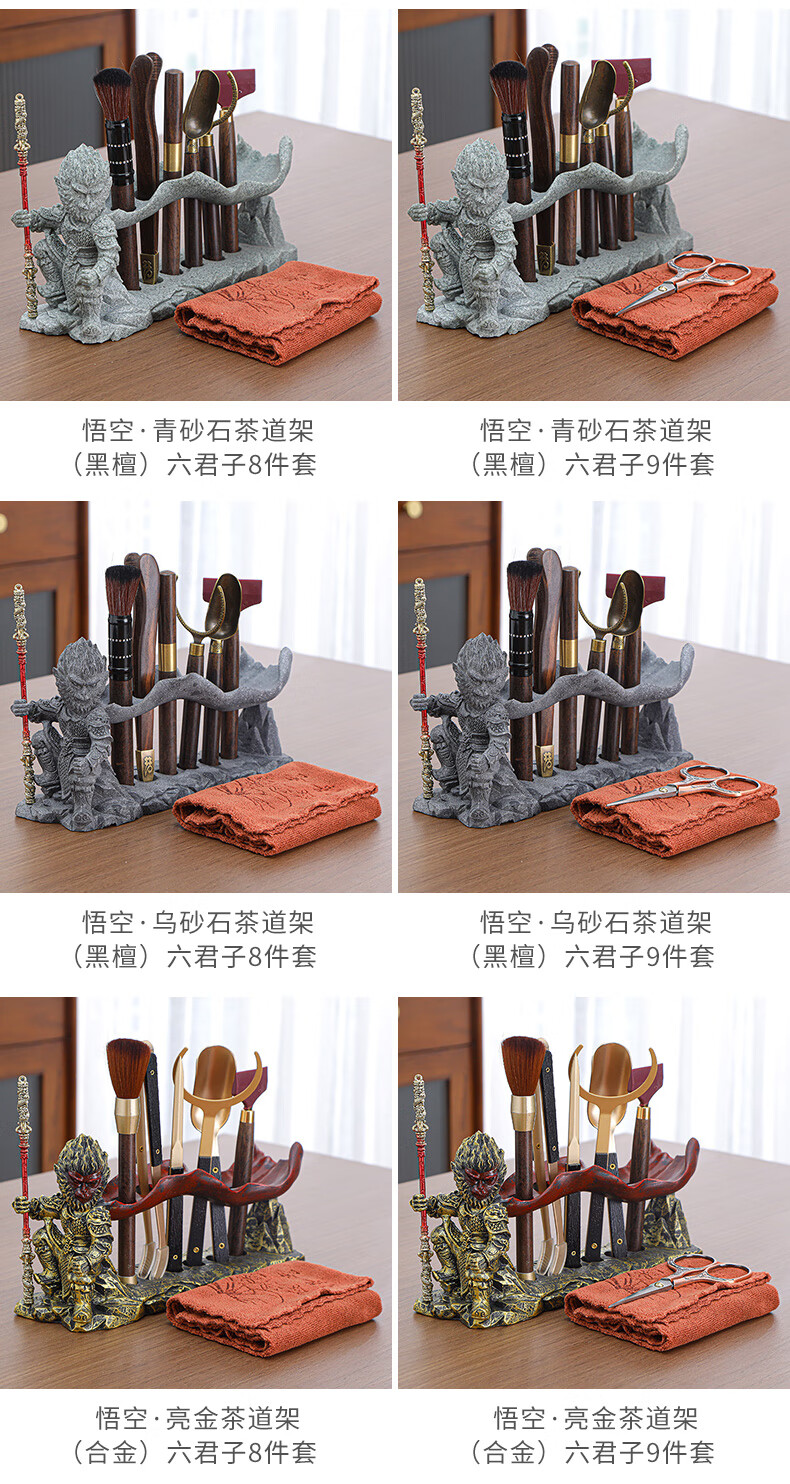 悟空·青砂石茶道架
（黑檀）六君子8件套

悟空·青砂石茶道架
（黑檀）六君子9件套

悟空·乌砂石茶道架
（黑檀）六君子8件套

悟空·乌砂石茶道架
（黑檀）六君子9件套

悟空·亮金茶道架
（合金）六君子8件套

悟空·亮金茶道架
（合金）六君子9件套