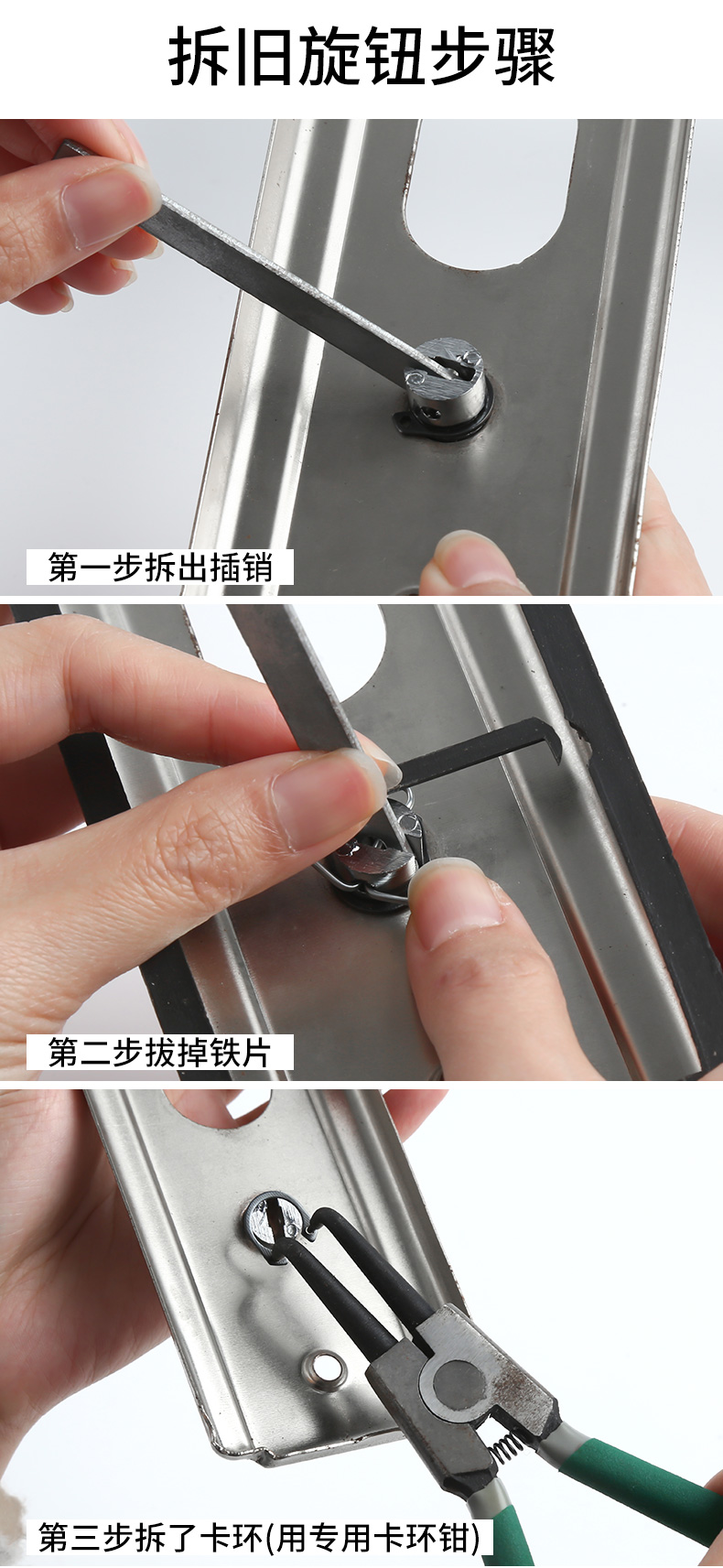 拆旧旋钮步骤

第一步拆出插销

第二步拔掉铁片

第三步拆了卡环(用专用卡环钳)