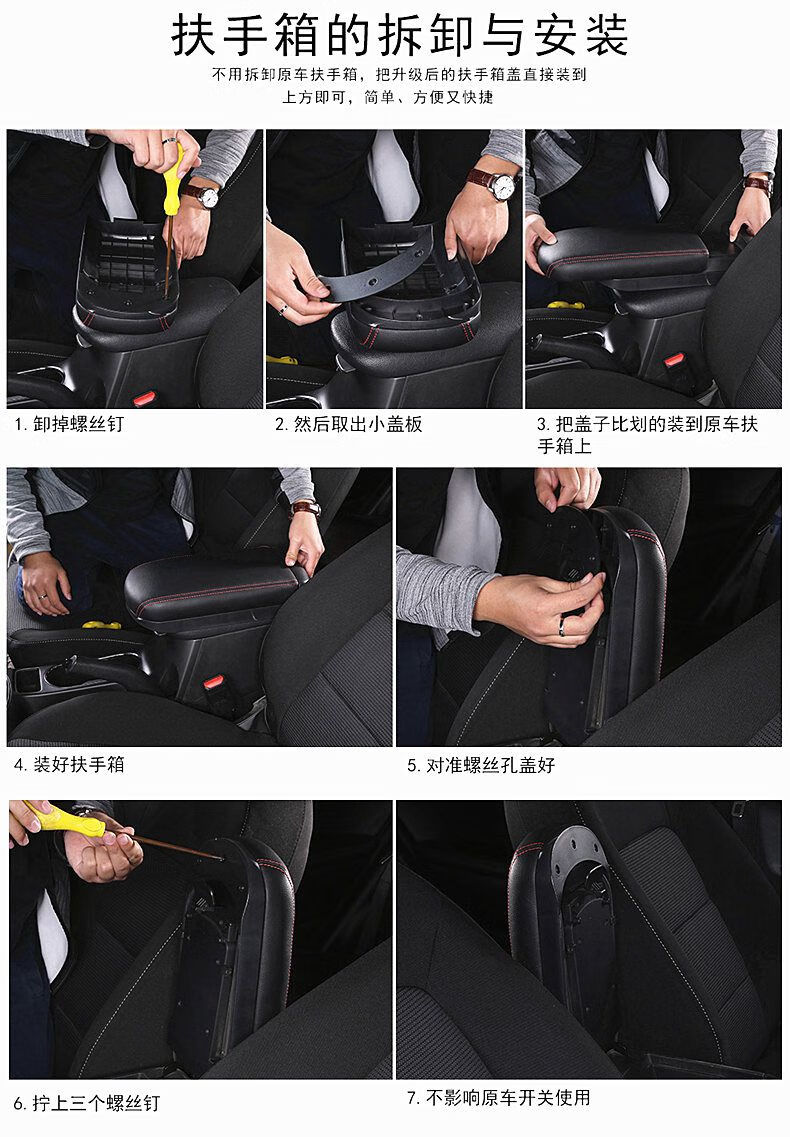 扶手箱的拆卸与安装

不用拆卸原车扶手箱，把升级后的扶手箱盖直接装到上方即可，简单、方便又快捷

1. 卸掉螺丝钉

2. 然后取出小盖板

3. 把盖子比划的装到原车扶手箱上

4. 装好扶手箱

5. 对准螺丝孔盖好

6. 拧上三个螺丝钉

7. 不影响原车开关使用