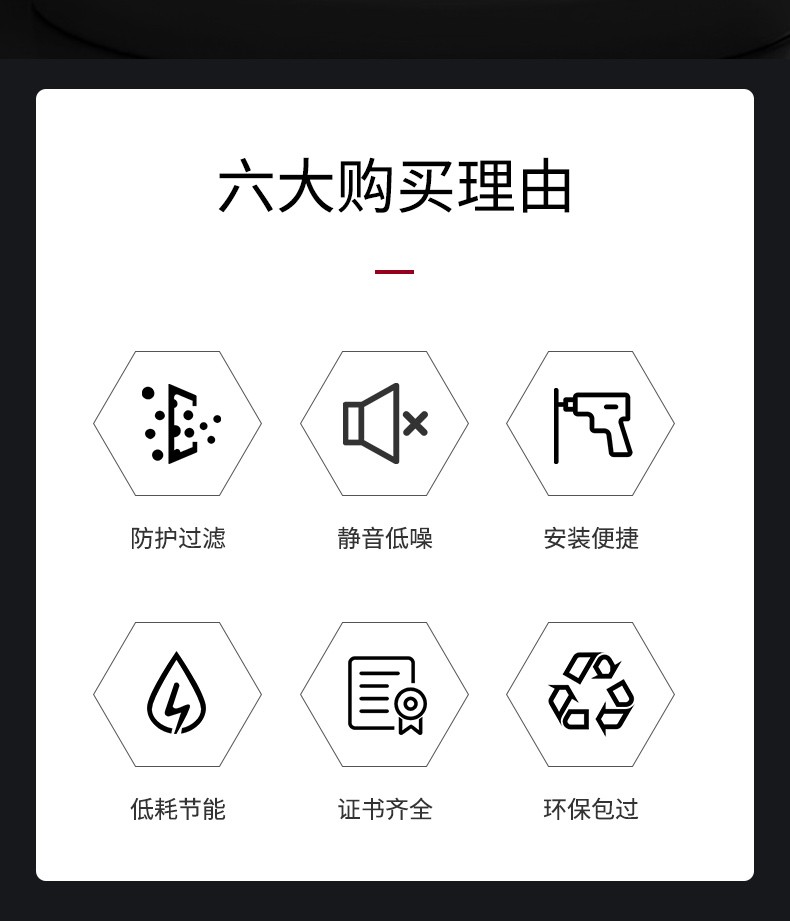 六大购买理由

防护过滤

静音低噪

安装便捷

低耗节能

证书齐全

环保包过