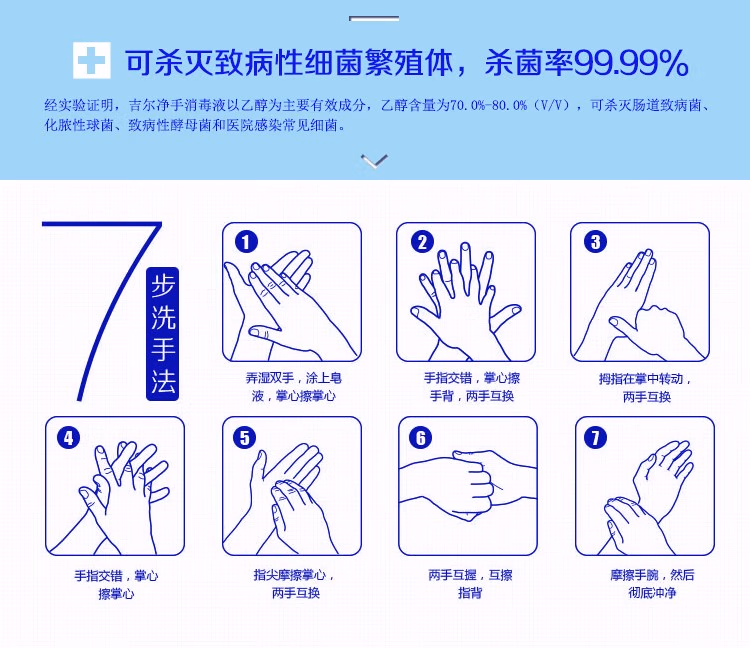 可杀灭致病性细菌繁殖体，杀菌率99.99%

经实验证明，吉尔净手消毒液以乙醇为主要有效成分，乙醇含量为70.0%-80.0%（V/V），可杀灭肠道致病菌、化脓性球菌、致病性酵母菌和医院感染常见细菌。

7

步洗手法

1
弄湿双手，涂上皂液，掌心擦掌心

2
手指交错，掌心擦手背，两手互换

3
拇指在掌中转动，两手互换

4
手指交错，掌心擦掌心

5
指尖摩擦掌心，两手互换

6
两手互握，互擦指背

7
摩擦手腕，然后彻底冲净