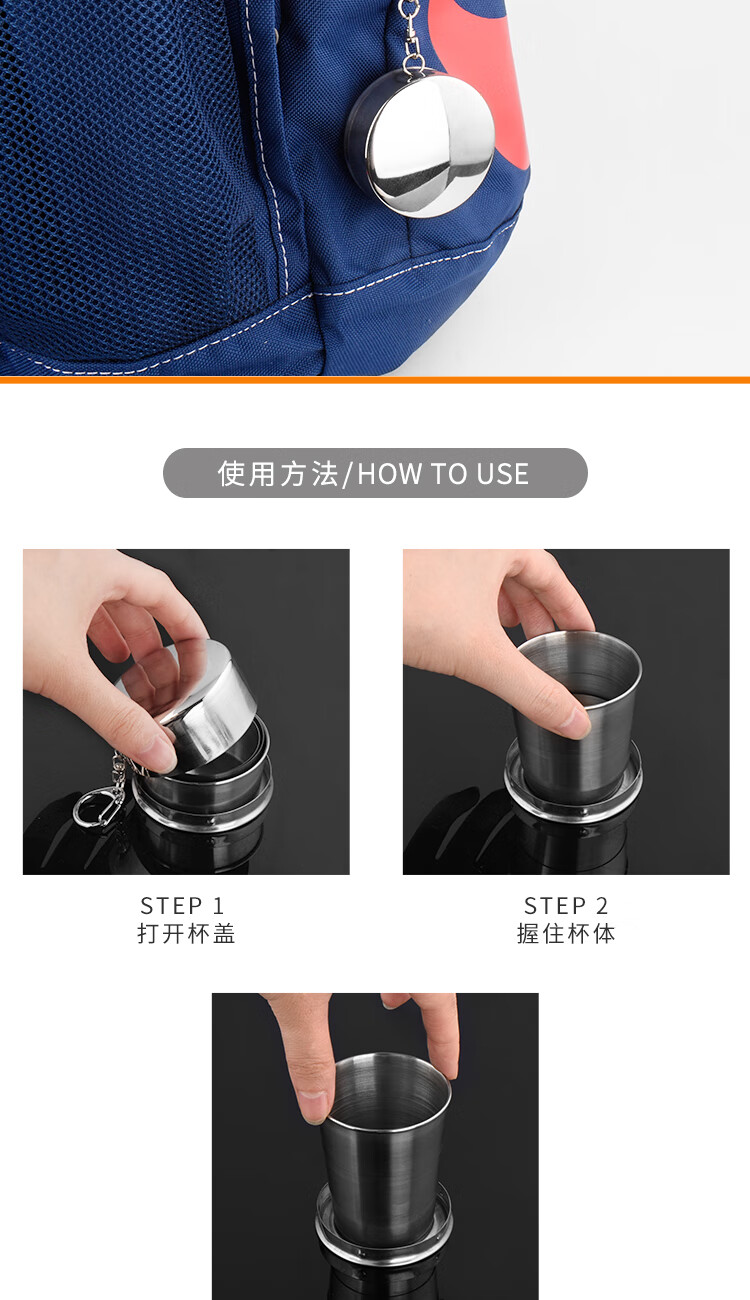 使用方法/HOW TO USE

STEP 1
打开杯盖

STEP 2
握住杯体