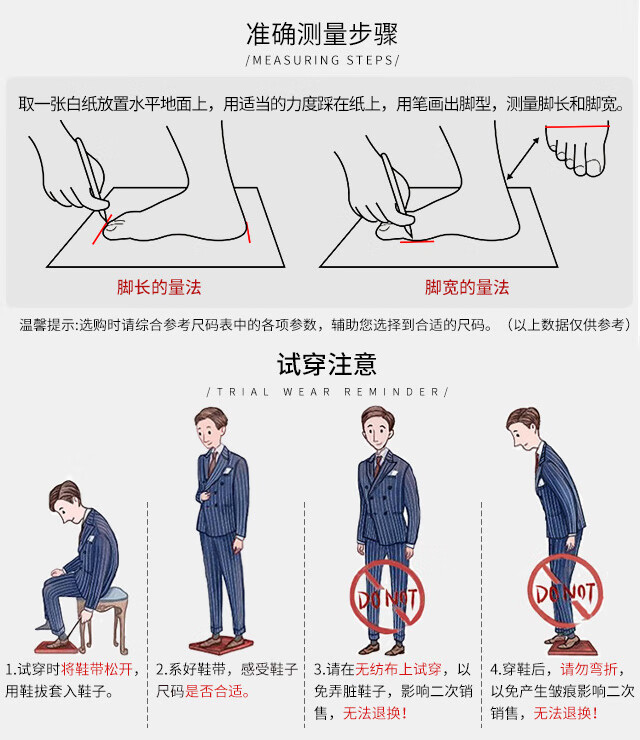 准确测量步骤

/MEASURING STEPS/

取一张白纸放置水平地面上，用适当的力度踩在纸上，用笔画出脚型，测量脚长和脚宽。

脚长的量法

脚宽的量法

温馨提示:选购时请综合参考尺码表中的各项参数，辅助您选择到合适的尺码。（以上数据仅供参考）

试穿注意

/TRIAL WEAR REMINDER/

DO NOT

DO NOT

1.试穿时将鞋带松开，用鞋拔套入鞋子。

2.系好鞋带，感受鞋子尺码是否合适。

3.请在无纺布上试穿，以免弄脏鞋子，影响二次销售，无法退换！

4.穿鞋后，请勿弯折，以免产生皱痕影响二次销售，无法退换！