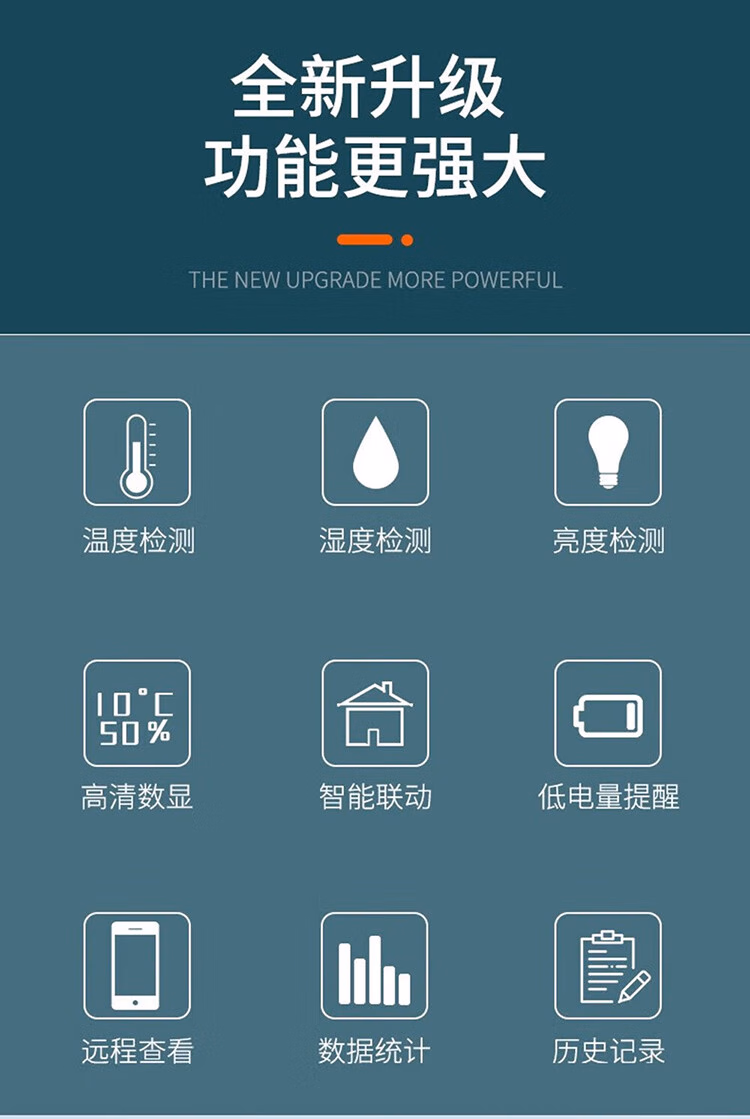 全新升级
功能更强大

THE NEW UPGRADE MORE POWERFUL

温度检测

湿度检测

亮度检测

10°C
50%

高清数显

智能联动

低电量提醒

远程查看

数据统计

历史记录