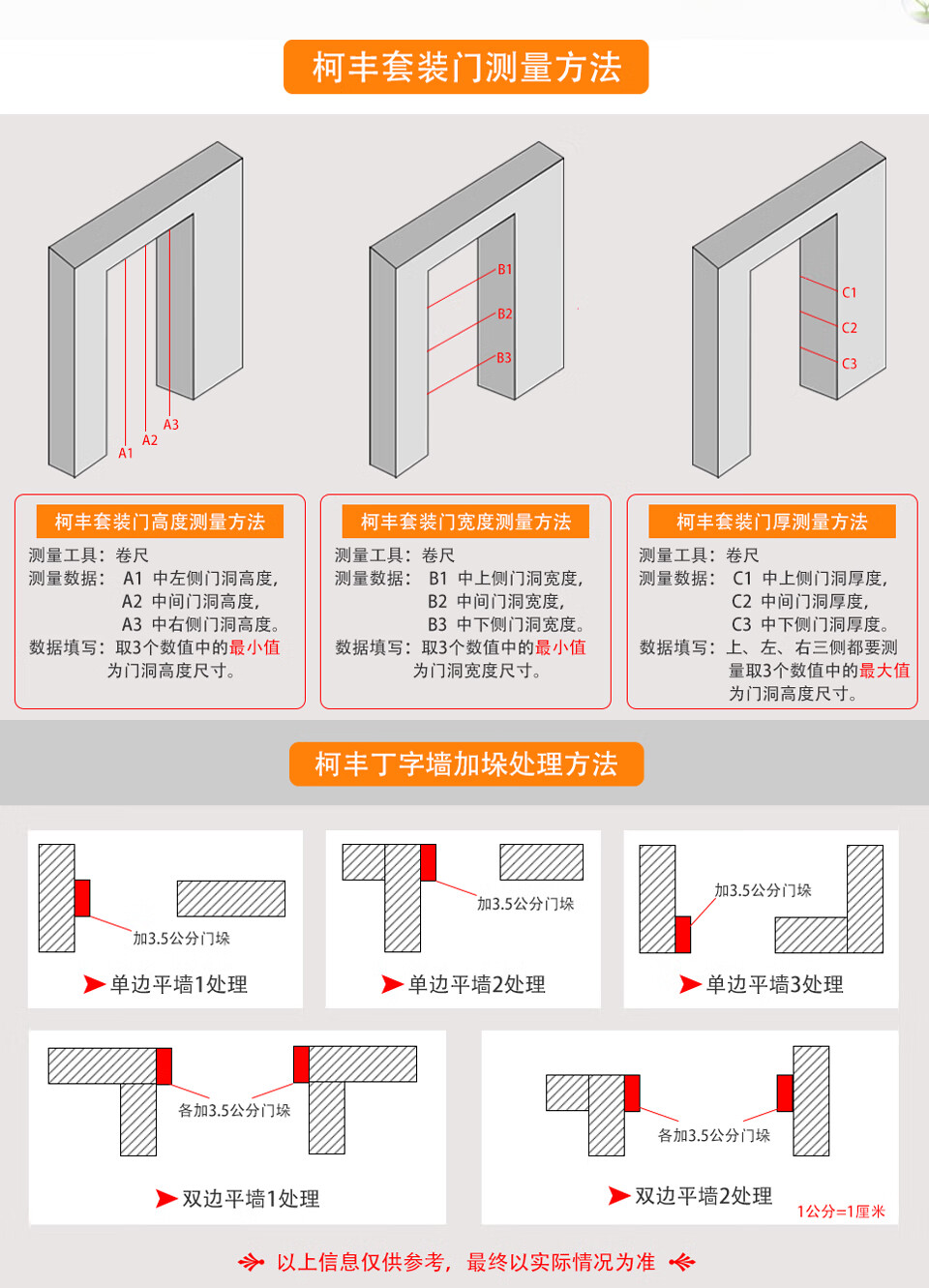 柯丰套装门测量方法

A1
A2
A3

B1
B2
B3

C1
C2
C3

柯丰套装门高度测量方法
测量工具：卷尺
测量数据： A1 中左侧门洞高度，
A2 中间门洞高度，
A3 中右侧门洞高度。
数据填写：取3个数值中的最小值为门洞高度尺寸。

柯丰套装门宽度测量方法
测量工具：卷尺
测量数据： B1 中上侧门洞宽度，
B2 中间门洞宽度，
B3 中下侧门洞宽度。
数据填写：取3个数值中的最小值为门洞宽度尺寸。

柯丰套装门厚测量方法
测量工具：卷尺
测量数据： C1 中上侧门洞厚度，
C2 中间门洞厚度，
C3 中下侧门洞厚度。
数据填写：上、左、右三侧都要测量取3个数值中的最大值为门洞高度尺寸。

柯丰丁字墙加垛处理方法

加3.5公分门垛
单边平墙1处理

加3.5公分门垛
单边平墙2处理

加3.5公分门垛
单边平墙3处理

各加3.5公分门垛
双边平墙1处理

各加3.5公分门垛
双边平墙2处理
1公分=1厘米

以上信息仅供参考，最终以实际情况为准