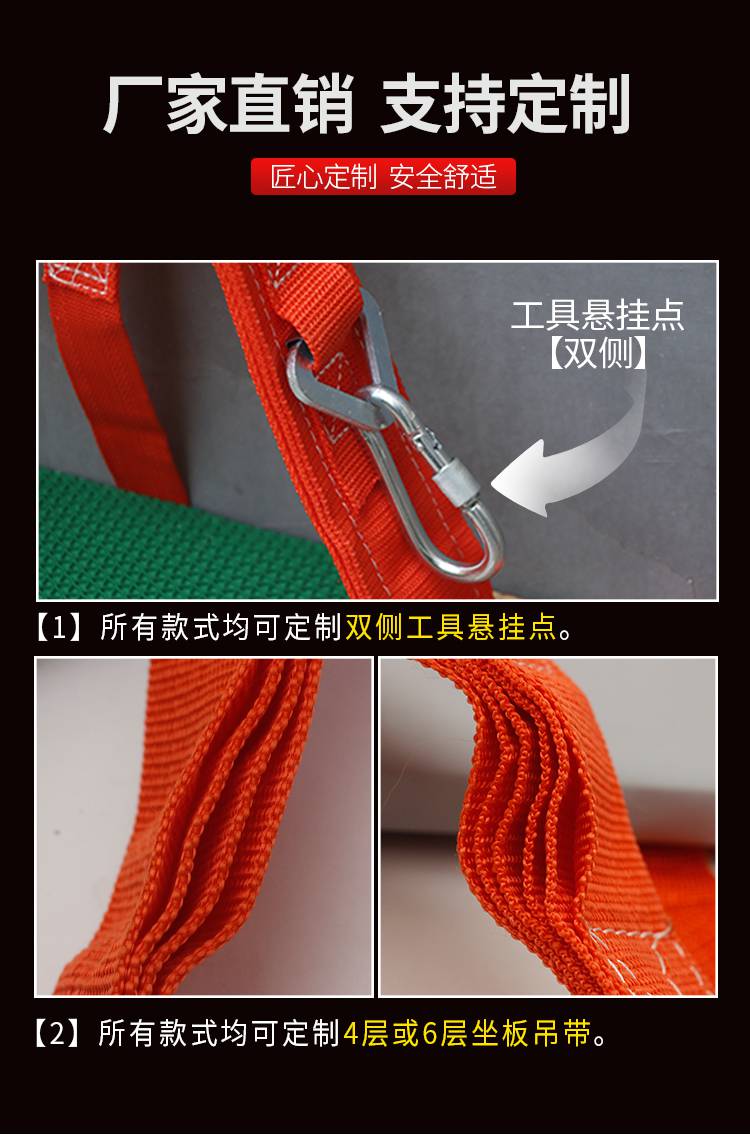 厂家直销 支持定制

匠心定制 安全舒适

工具悬挂点
【双侧】

【1】所有款式均可定制双侧工具悬挂点。

【2】所有款式均可定制4层或6层坐板吊带。