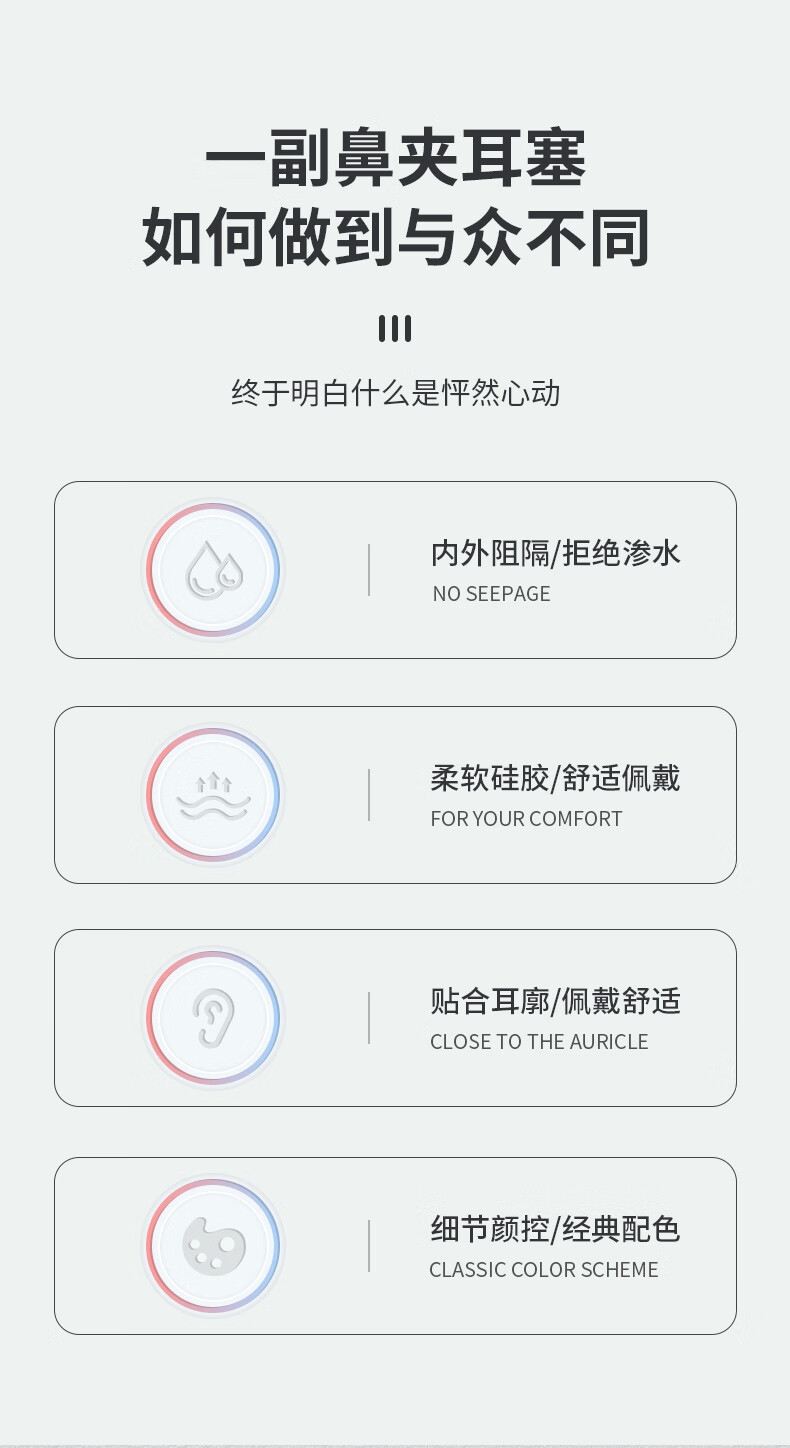 一副鼻夹耳塞
如何做到与众不同

终于明白什么是怦然心动

内外阻隔/拒绝渗水
NO SEEPAGE

柔软硅胶/舒适佩戴
FOR YOUR COMFORT

贴合耳廓/佩戴舒适
CLOSE TO THE AURICLE

细节颜控/经典配色
CLASSIC COLOR SCHEME