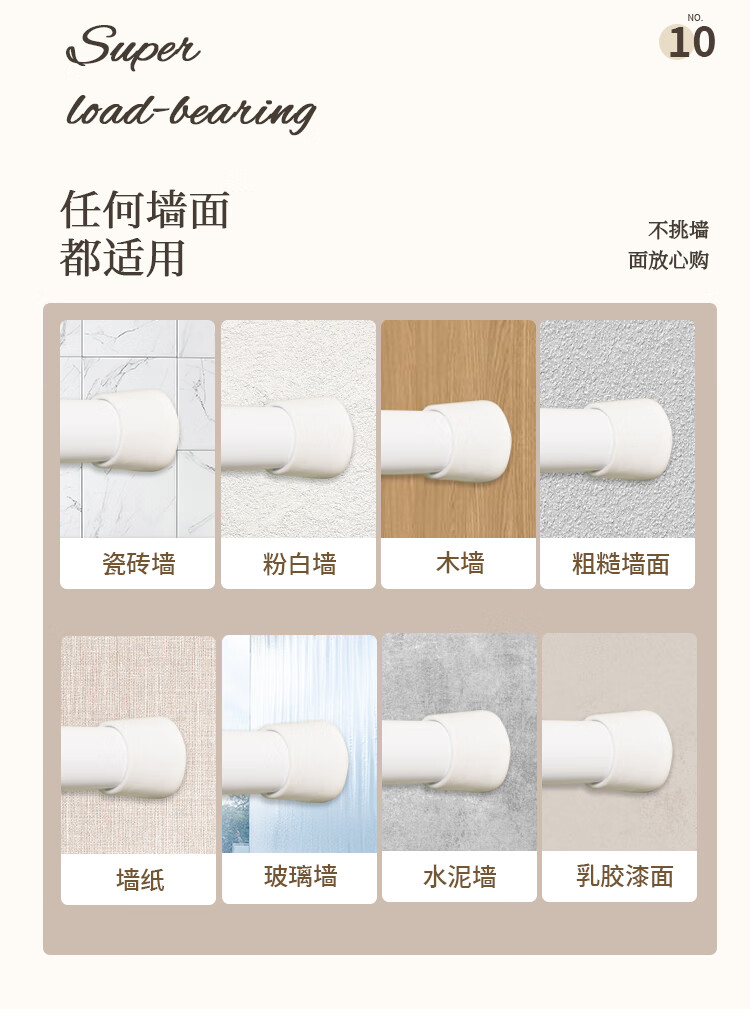 Super
load-bearing

NO.
10

任何墙面
都适用

不挑墙
面放心购

瓷砖墙

粉白墙

木墙

粗糙墙面

墙纸

玻璃墙

水泥墙

乳胶漆面