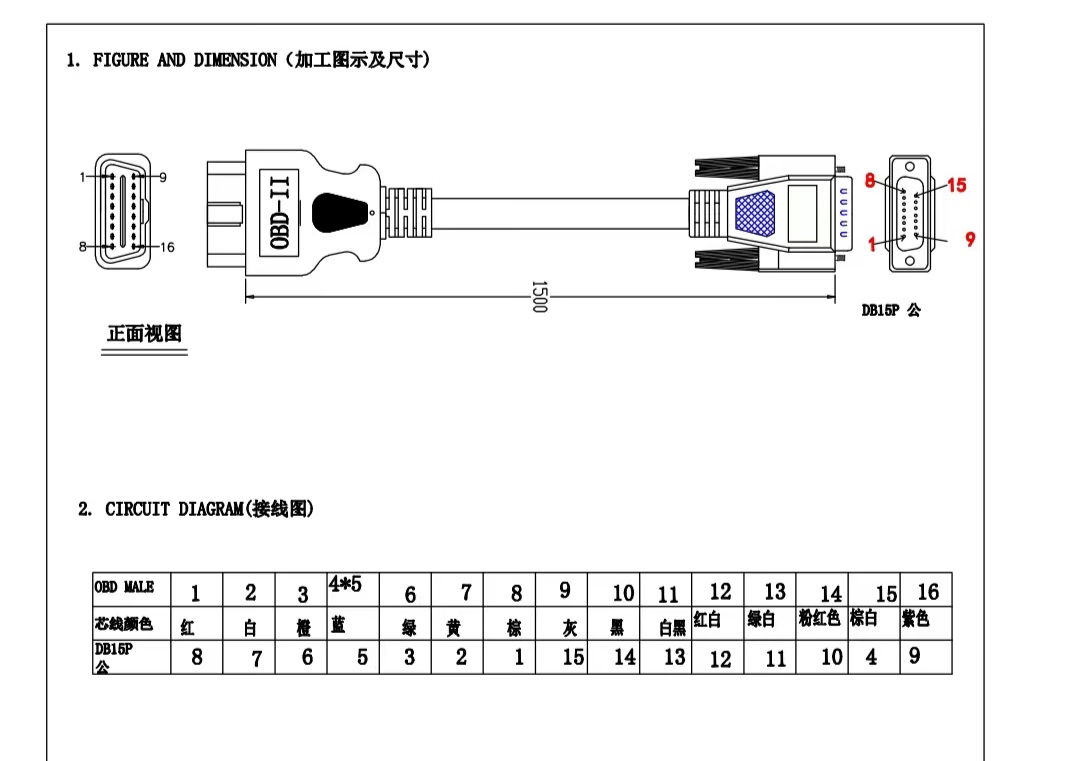 1. FIGURE AND DIMENSION（加工图示及尺寸）

1 9
8 16

OBD-II

1500

8 15
1 9

DB15P 公

正面视图

2. CIRCUIT DIAGRAM(接线图)

| OBD MALE | 1 | 2 | 3 | 4*5 | 6 | 7 | 8 | 9 | 10 | 11 | 12 | 13 | 14 | 15 | 16 |
|---|---|---|---|---|---|---|---|---|---|---|---|---|---|---|---|
| 芯线颜色 | 红 | 白 | 橙 | 蓝 | 绿 | 黄 | 棕 | 灰 | 黑 | 白黑 | 红白 | 绿白 | 粉红色 | 棕白 | 紫色 |
| DB15P 公 | 8 | 7 | 6 | 5 | 3 | 2 | 1 | 15 | 14 | 13 | 12 | 11 | 10 | 4 | 9 |