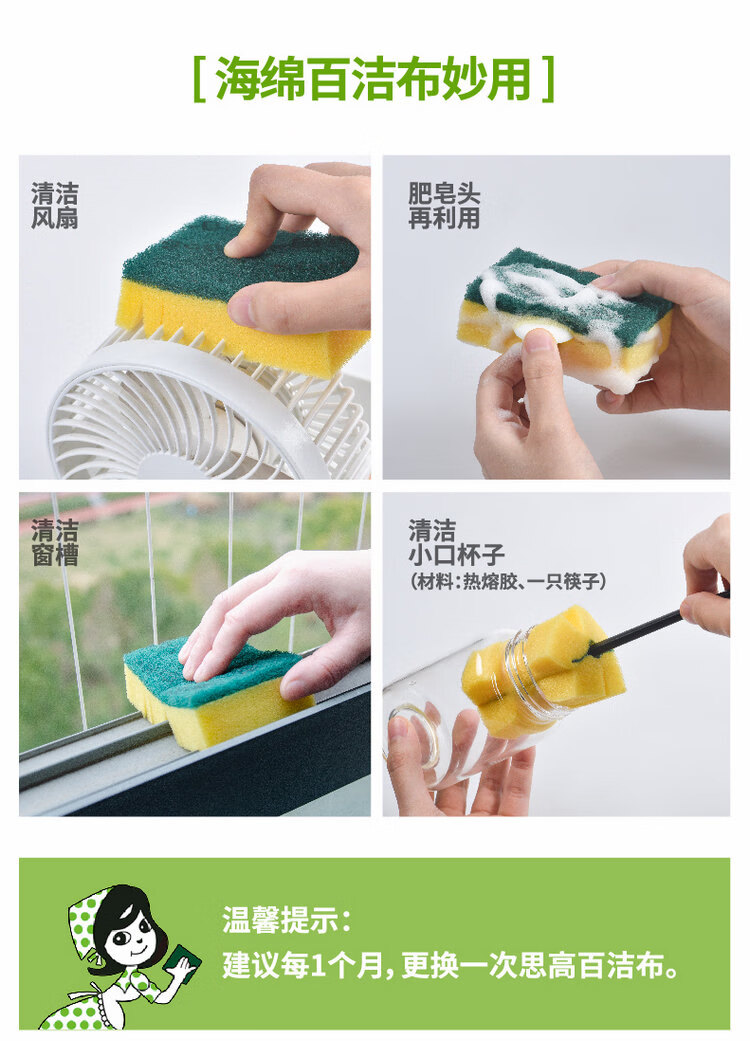 [ 海绵百洁布妙用 ]

清洁
风扇

肥皂头
再利用

清洁
窗槽

清洁
小口杯子
（材料：热熔胶、一只筷子）

温馨提示：
建议每1个月，更换一次思高百洁布。