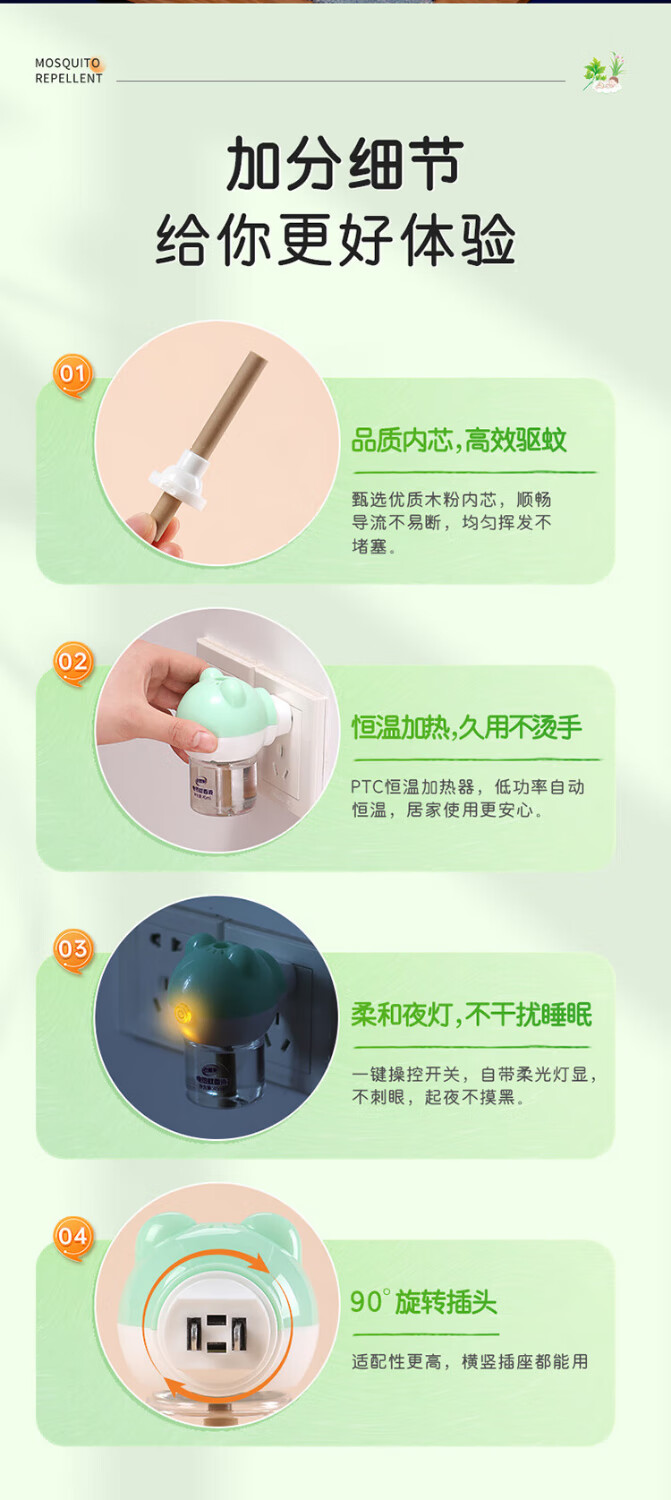 MOSQUITO REPELLENT

加分细节
给你更好体验

01

品质内芯,高效驱蚊

甄选优质木粉内芯，顺畅导流不易断，均匀挥发不堵塞。

02

恒温加热,久用不烫手

PTC恒温加热器，低功率自动恒温，居家使用更安心。

03

柔和夜灯,不干扰睡眠

一键操控开关，自带柔光灯显，不刺眼，起夜不摸黑。

04

90° 旋转插头

适配性更高，横竖插座都能用