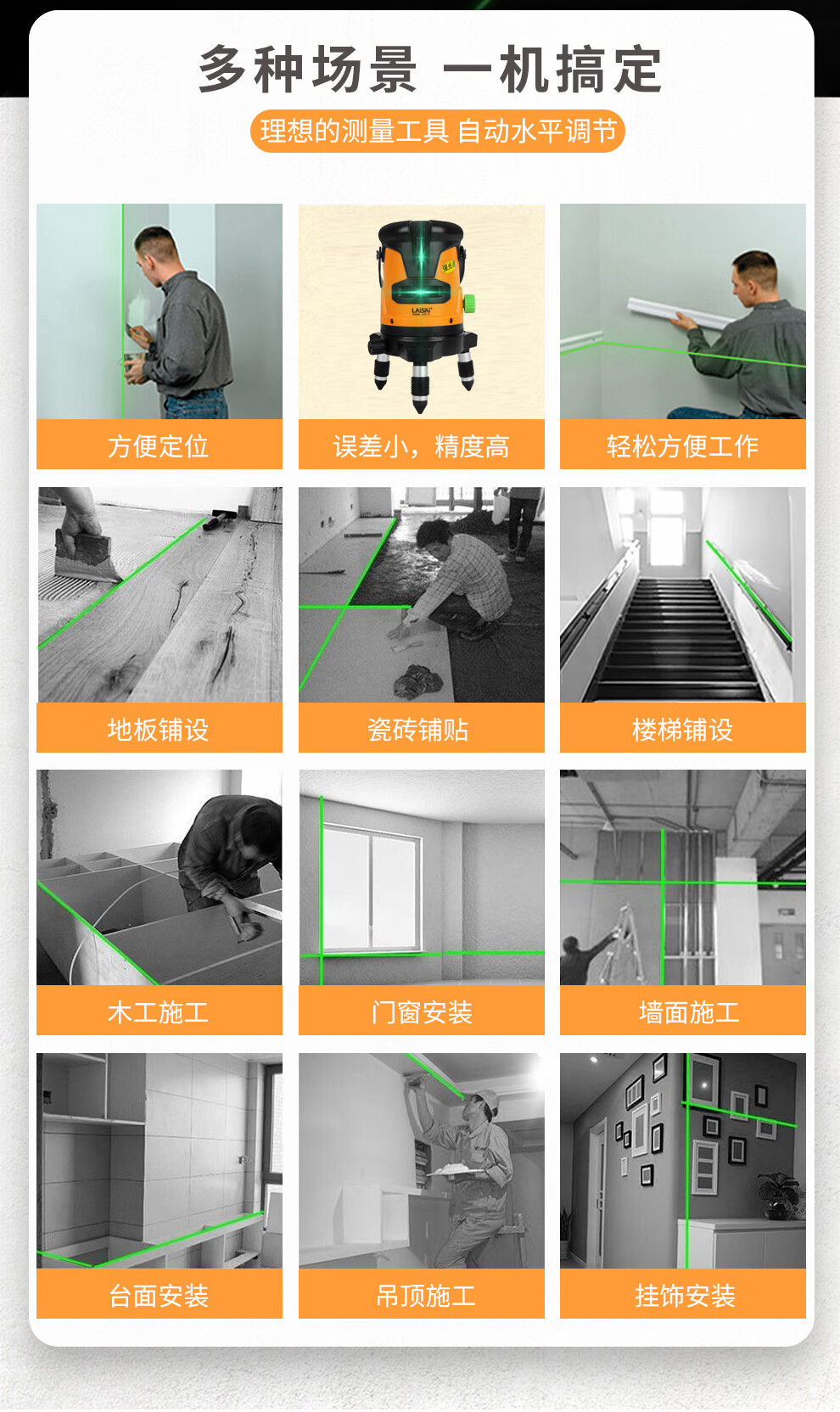 多种场景 一机搞定

理想的测量工具 自动水平调节

方便定位

LAISAI

误差小，精度高

轻松方便工作

地板铺设

瓷砖铺贴

楼梯铺设

木工施工

门窗安装

墙面施工

台面安装

吊顶施工

挂饰安装