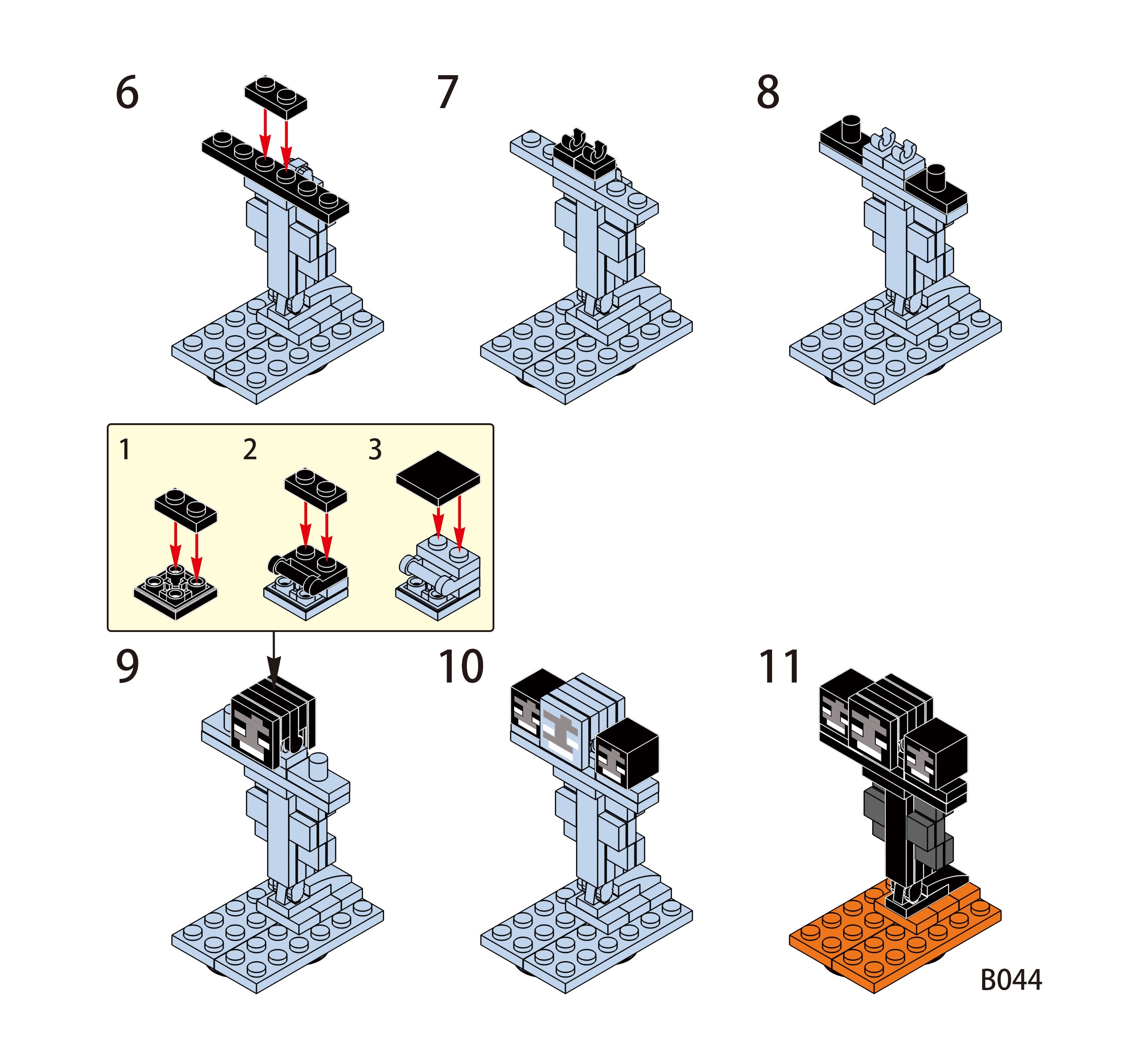 6

7

8

1

2

3

9

10

11

B044