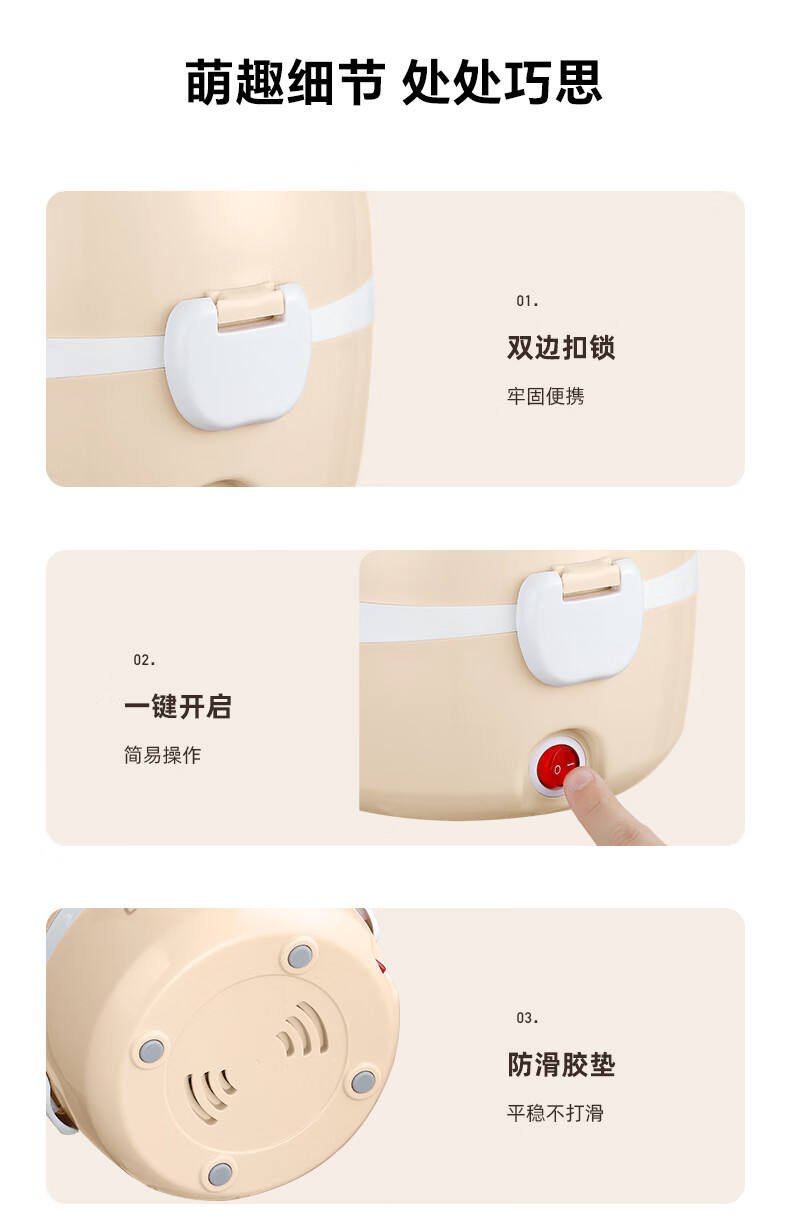 萌趣细节 处处巧思

01.

双边扣锁

牢固便携

02.

一键开启

简易操作

03.

防滑胶垫

平稳不打滑