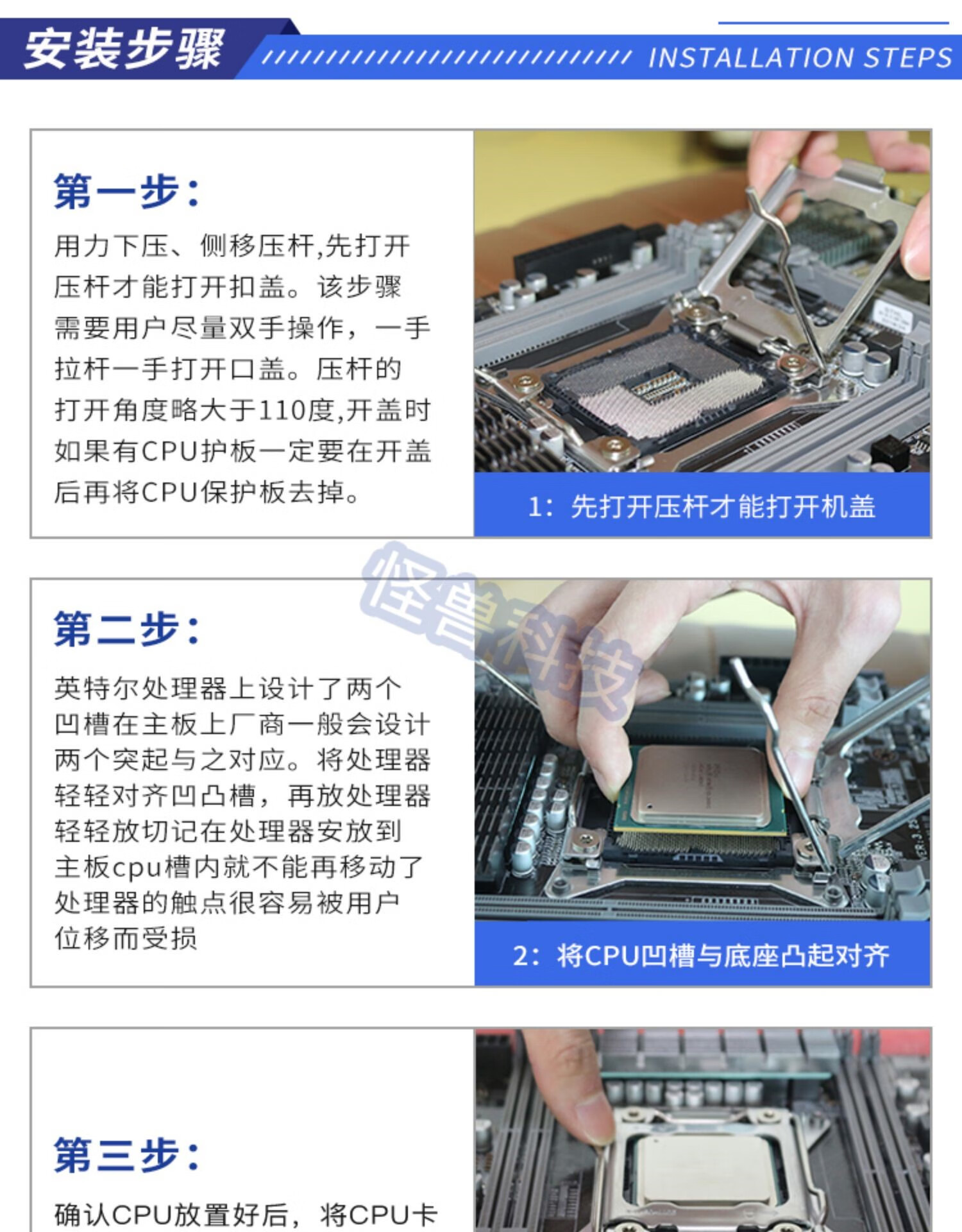 安装步骤 INSTALLATION STEPS

第一步：

用力下压、侧移压杆,先打开压杆才能打开扣盖。该步骤需要用户尽量双手操作，一手拉杆一手打开口盖。压杆的打开角度略大于110度,开盖时如果有CPU护板一定要在开盖后再将CPU保护板去掉。

1：先打开压杆才能打开机盖

怪兽科技

第二步：

英特尔处理器上设计了两个凹槽在主板上厂商一般会设计两个突起与之对应。将处理器轻轻对齐凹凸槽，再放处理器轻轻放切记在处理器安放到主板cpu槽内就不能再移动了处理器的触点很容易被用户位移而受损

2：将CPU凹槽与底座凸起对齐

第三步：

确认CPU放置好后，将CPU卡