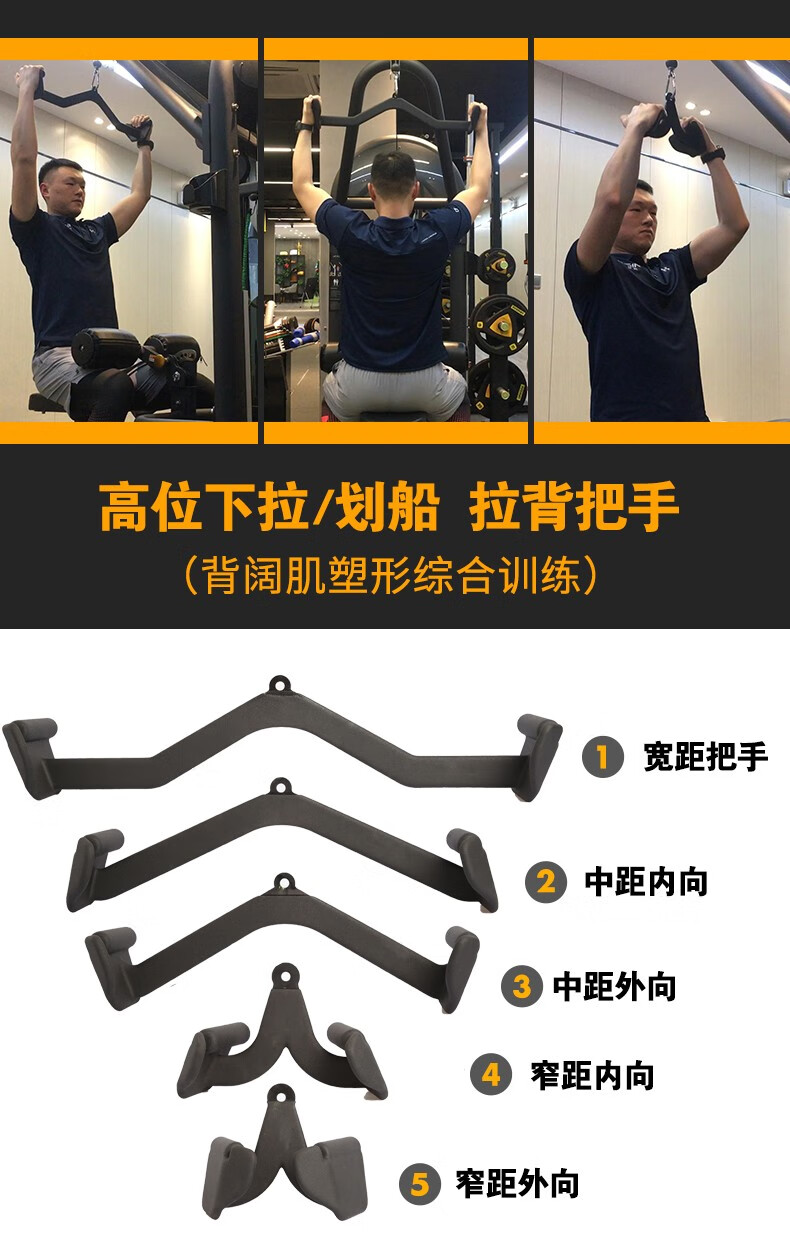 高位下拉/划船 拉背把手

（背阔肌塑形综合训练）

1 宽距把手

2 中距内向

3 中距外向

4 窄距内向

5 窄距外向