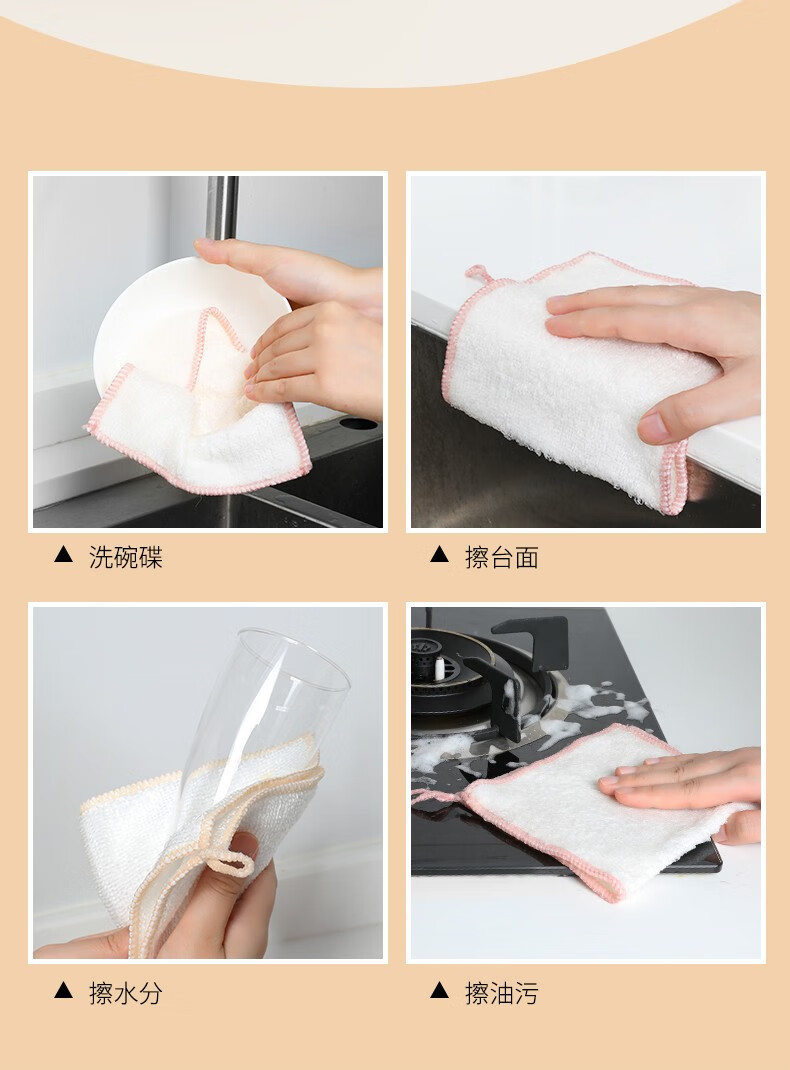 ▲ 洗碗碟

▲ 擦台面

▲ 擦水分

▲ 擦油污