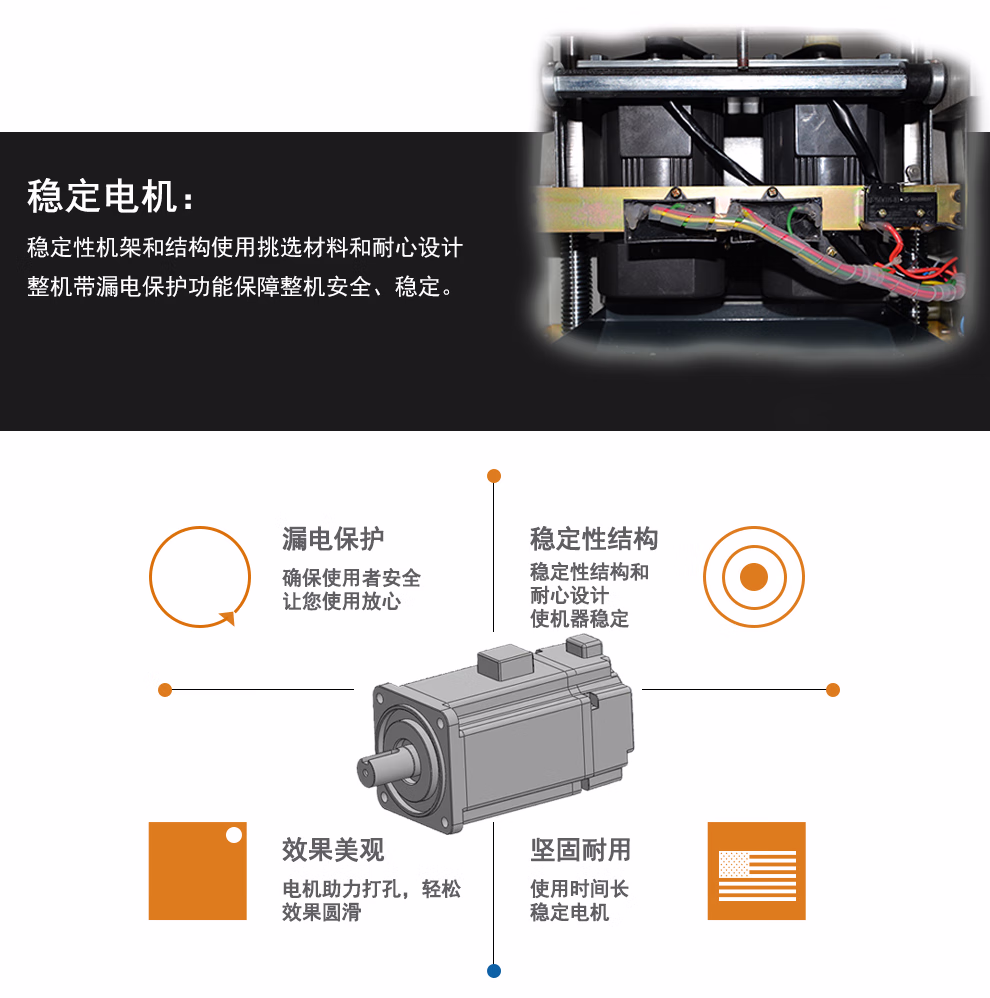 稳定电机：

稳定性机架和结构使用挑选材料和耐心设计
整机带漏电保护功能保障整机安全、稳定。

漏电保护

确保使用者安全
让您使用放心

稳定性结构

稳定性结构和
耐心设计
使机器稳定

效果美观

电机助力打孔，轻松
效果圆滑

坚固耐用

使用时间长
稳定电机