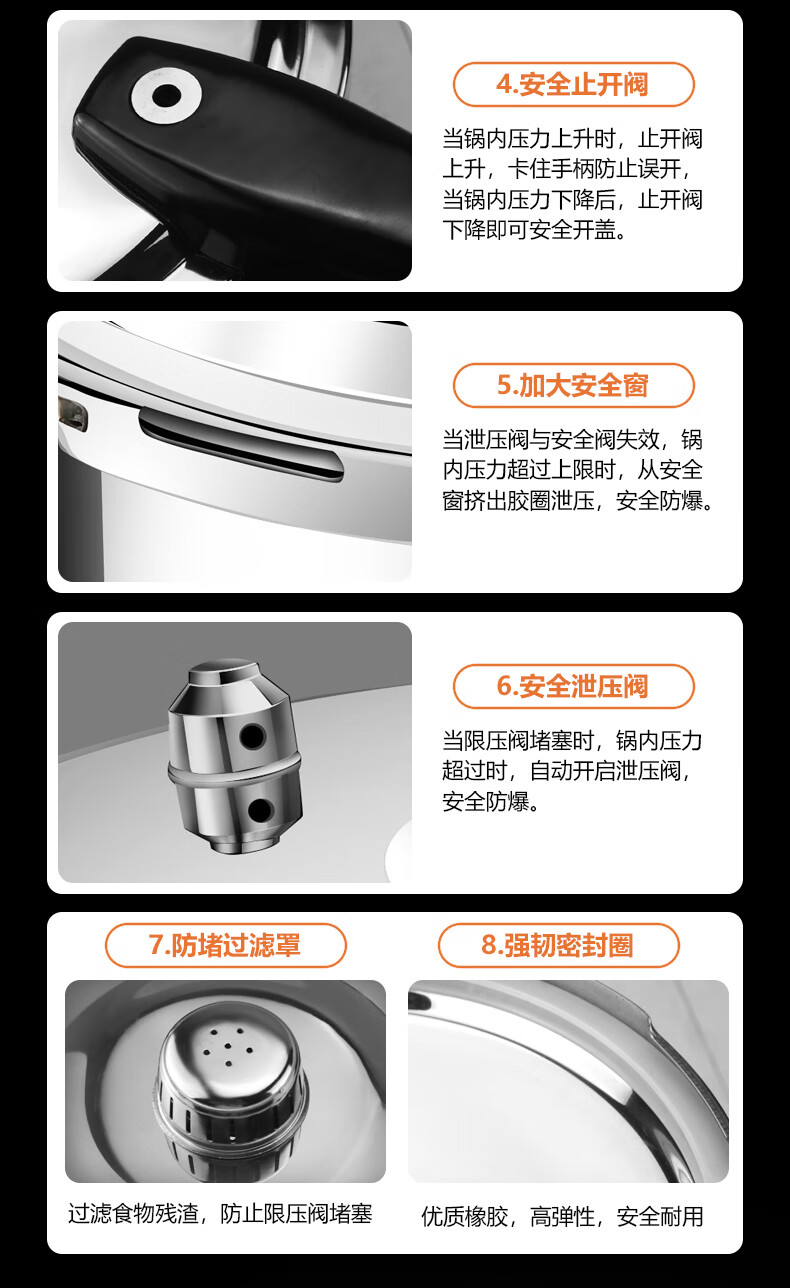 4.安全止开阀

当锅内压力上升时，止开阀上升，卡住手柄防止误开，当锅内压力下降后，止开阀下降即可安全开盖。

5.加大安全窗

当泄压阀与安全阀失效，锅内压力超过上限时，从安全窗挤出胶圈泄压，安全防爆。

6.安全泄压阀

当限压阀堵塞时，锅内压力超过时，自动开启泄压阀，安全防爆。

7.防堵过滤罩

过滤食物残渣，防止限压阀堵塞

8.强韧密封圈

优质橡胶，高弹性，安全耐用