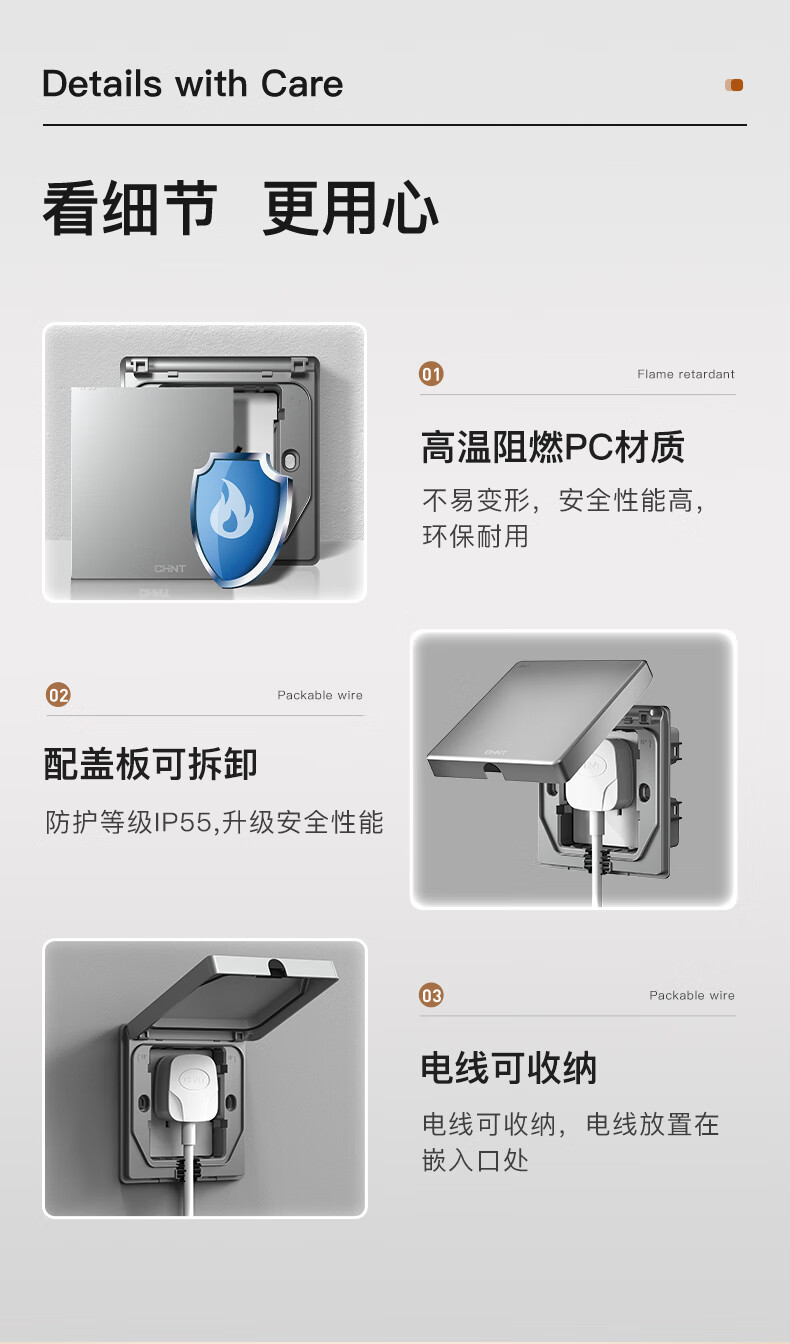 Details with Care

看细节 更用心

CHNT

01 Flame retardant

高温阻燃PC材质

不易变形，安全性能高，环保耐用

02 Packable wire

配盖板可拆卸

防护等级IP55,升级安全性能

CHNT

03 Packable wire

电线可收纳

电线可收纳，电线放置在嵌入口处