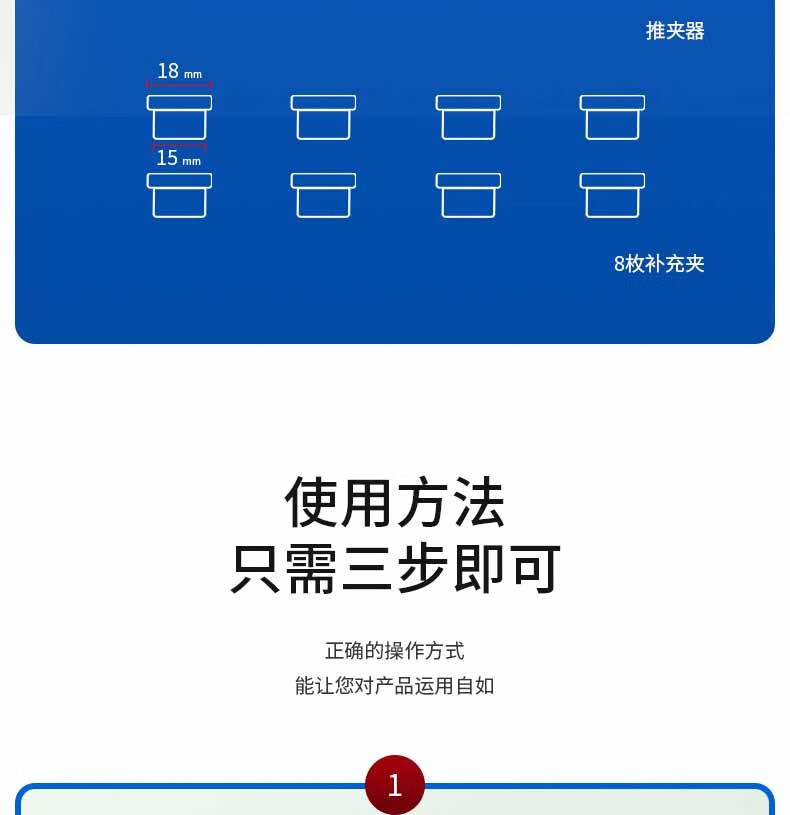 推夹器

18 mm

15 mm

8枚补充夹

使用方法
只需三步即可

正确的操作方式
能让您对产品运用自如

1