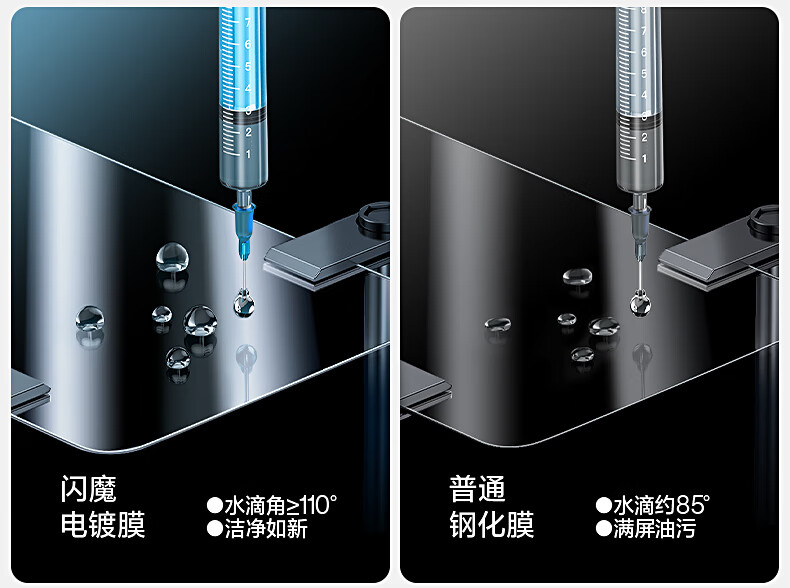 7
6
5
4
3
2
1

闪魔
电镀膜

●水滴角≥110°
●洁净如新

8
7
6
5
4
3
2
1

普通
钢化膜

●水滴约85°
●满屏油污