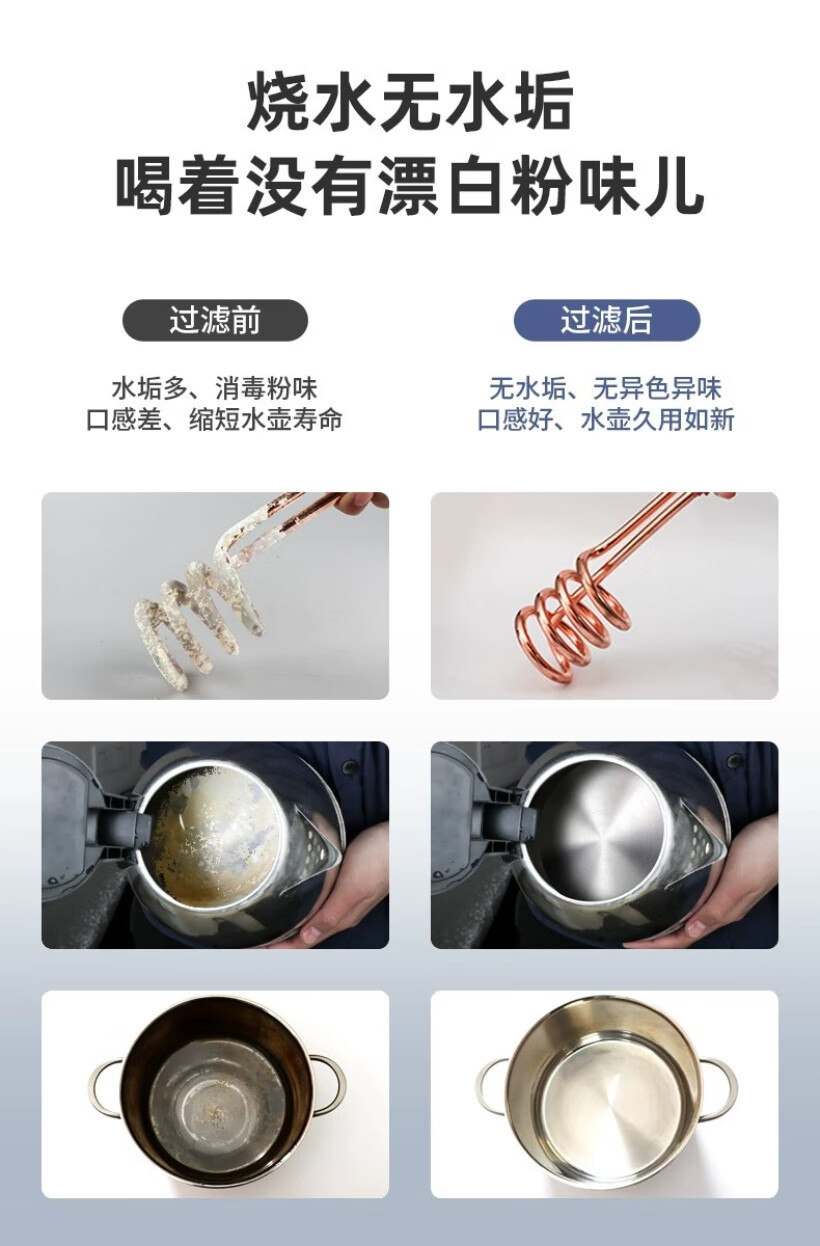 烧水无水垢
喝着没有漂白粉味儿

过滤前

水垢多、消毒粉味
口感差、缩短水壶寿命

过滤后

无水垢、无异色异味
口感好、水壶久用如新