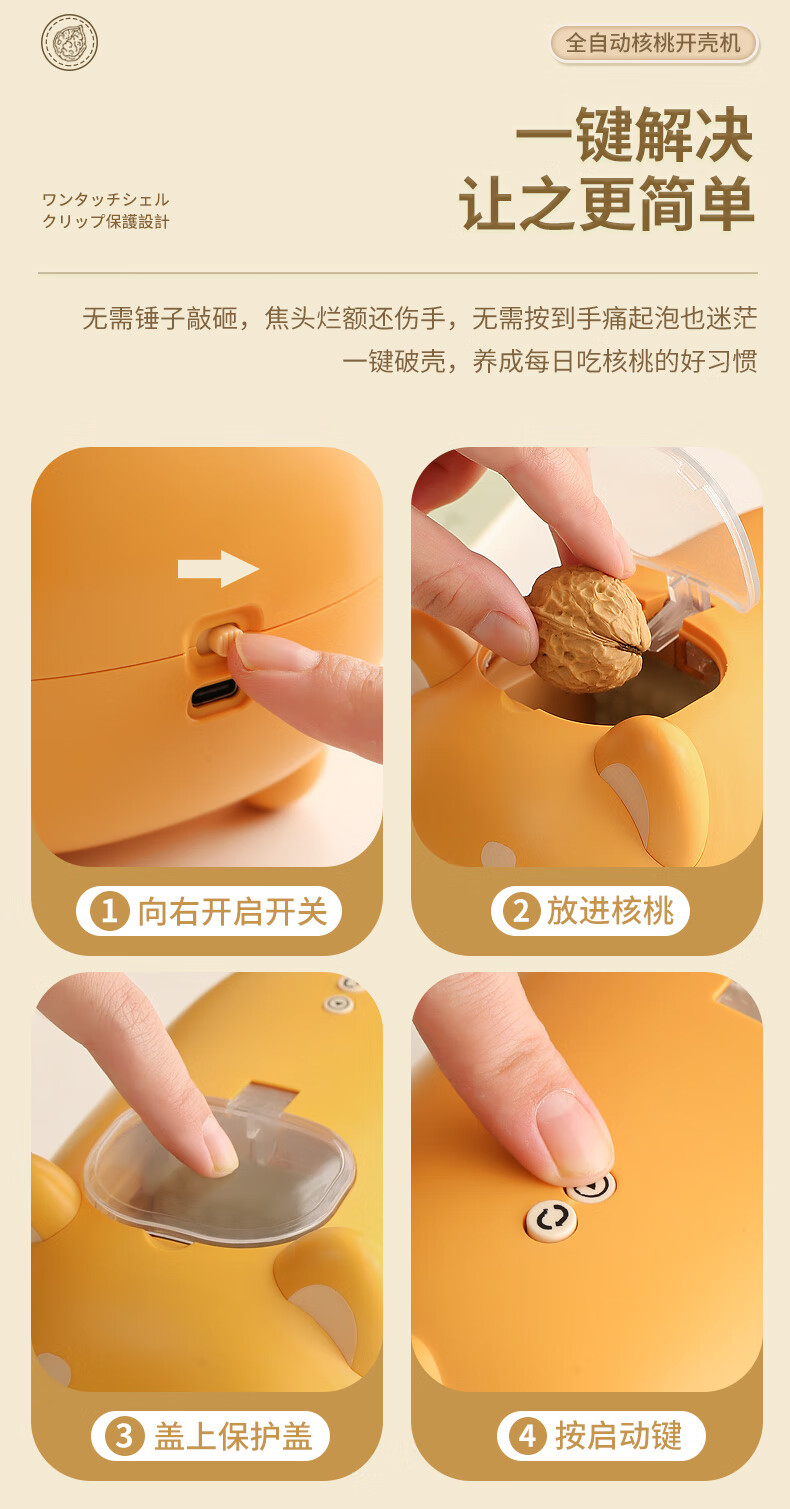 全自动核桃开壳机

一键解决
让之更简单

ワンタッチシェル
クリップ保護設計

无需锤子敲砸，焦头烂额还伤手，无需按到手痛起泡也迷茫
一键破壳，养成每日吃核桃的好习惯

1 向右开启开关

2 放进核桃

3 盖上保护盖

4 按启动键