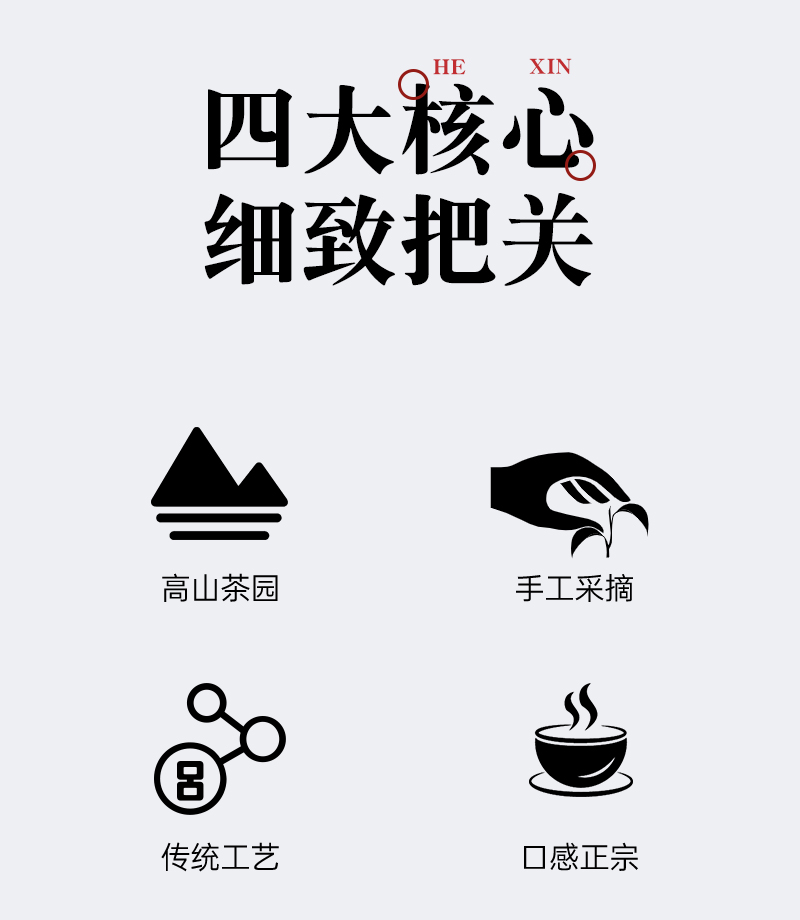 HE XIN

四大核心
细致把关

高山茶园

手工采摘

传统工艺

口感正宗