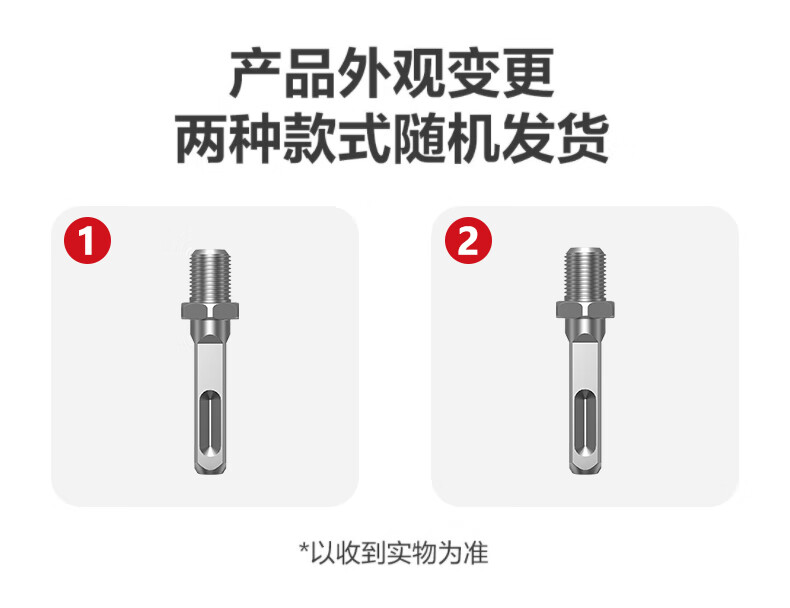 产品外观变更
两种款式随机发货

1

2

*以收到实物为准