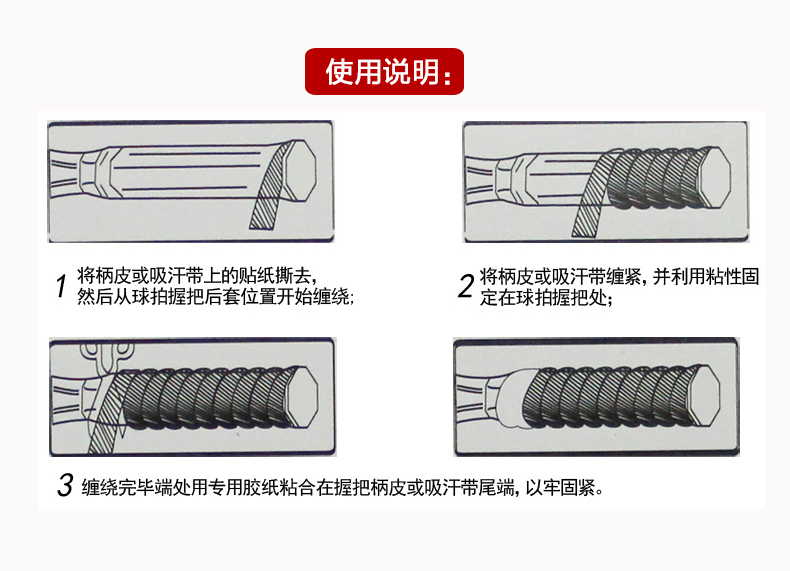 使用说明：

1 将柄皮或吸汗带上的贴纸撕去，然后从球拍握把后套位置开始缠绕；

2 将柄皮或吸汗带缠紧，并利用粘性固定在球拍握把处；

3 缠绕完毕端处用专用胶纸粘合在握把柄皮或吸汗带尾端，以牢固紧。