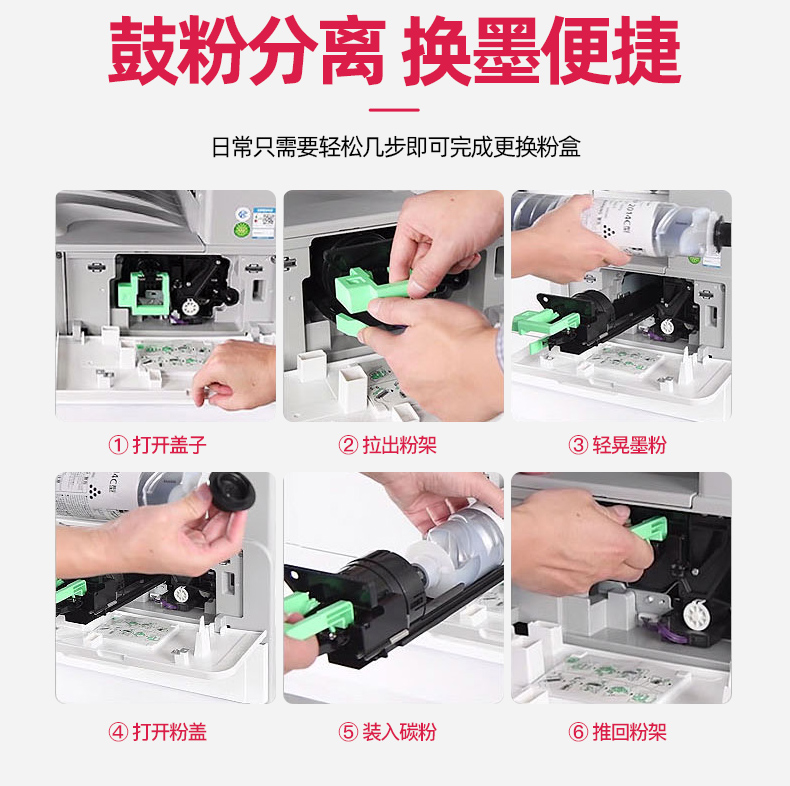 鼓粉分离 换墨便捷

日常只需要轻松几步即可完成更换粉盒

① 打开盖子

② 拉出粉架

③ 轻晃墨粉

④ 打开粉盖

⑤ 装入碳粉

⑥ 推回粉架