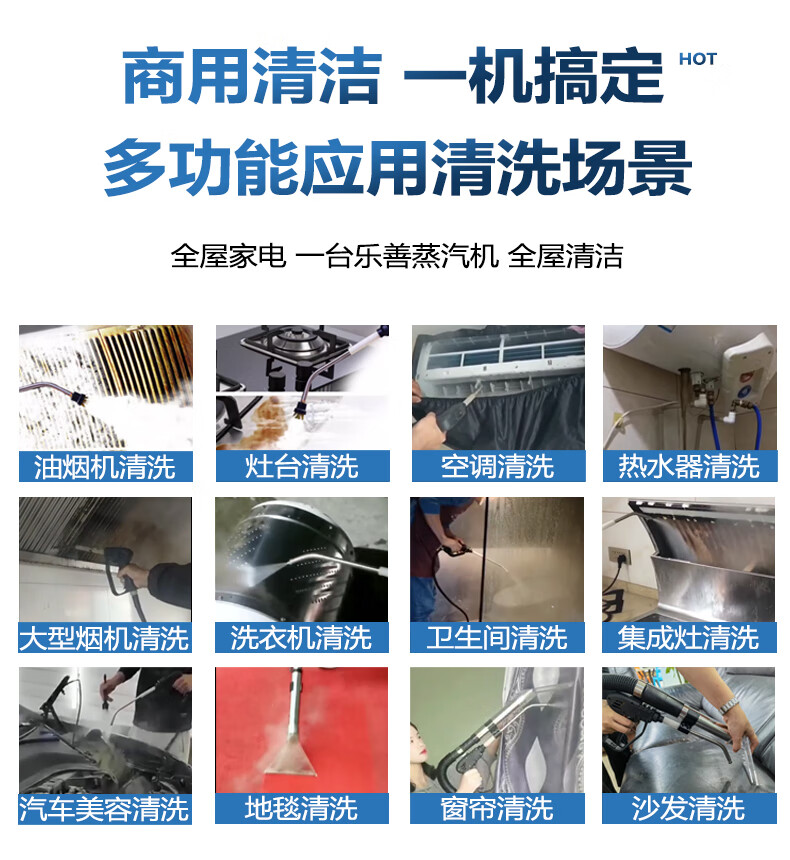 商用清洁 一机搞定 HOT

多功能应用清洗场景

全屋家电 一台乐善蒸汽机 全屋清洁

油烟机清洗

灶台清洗

空调清洗

热水器清洗

大型烟机清洗

洗衣机清洗

卫生间清洗

集成灶清洗

汽车美容清洗

地毯清洗

窗帘清洗

沙发清洗