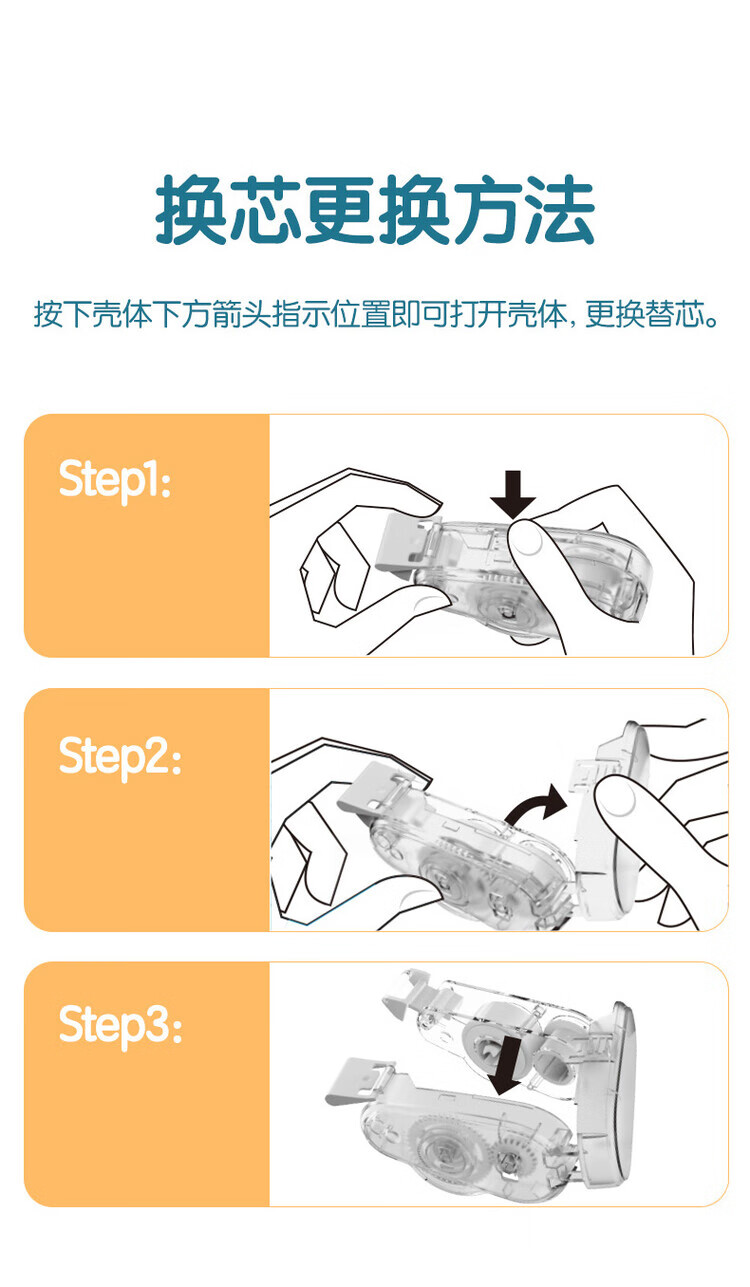 换芯更换方法

按下壳体下方箭头指示位置即可打开壳体，更换替芯。

Step1:

Step2:

Step3: