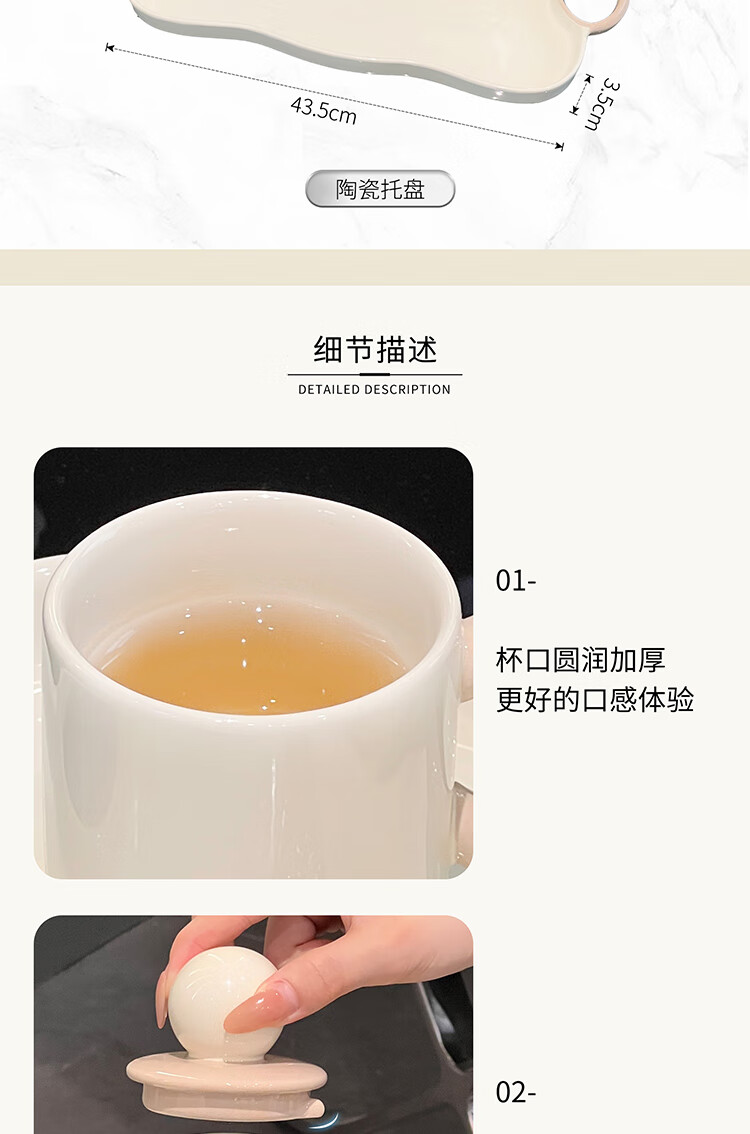 43.5cm

3.5cm

陶瓷托盘

细节描述

DETAILED DESCRIPTION

01-

杯口圆润加厚
更好的口感体验

02-