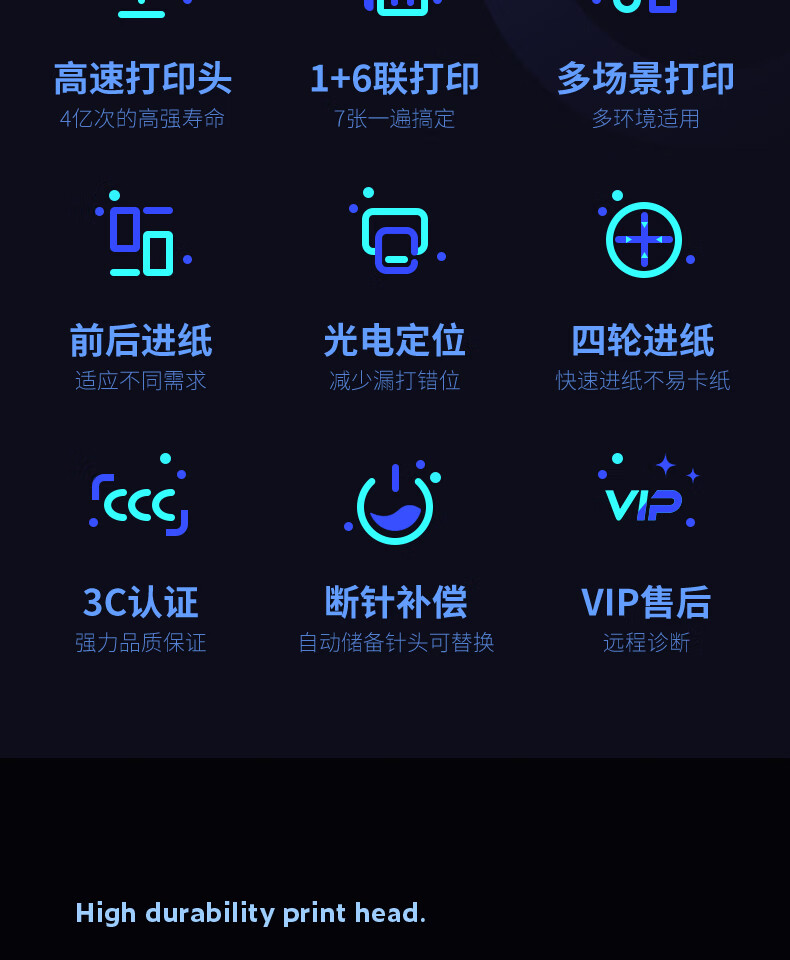 高速打印头
4亿次的高强寿命

1+6联打印
7张一遍搞定

多场景打印
多环境适用

前后进纸
适应不同需求

光电定位
减少漏打错位

四轮进纸
快速进纸不易卡纸

CCC

3C认证
强力品质保证

断针补偿
自动储备针头可替换

VIP

VIP售后
远程诊断

High durability print head.