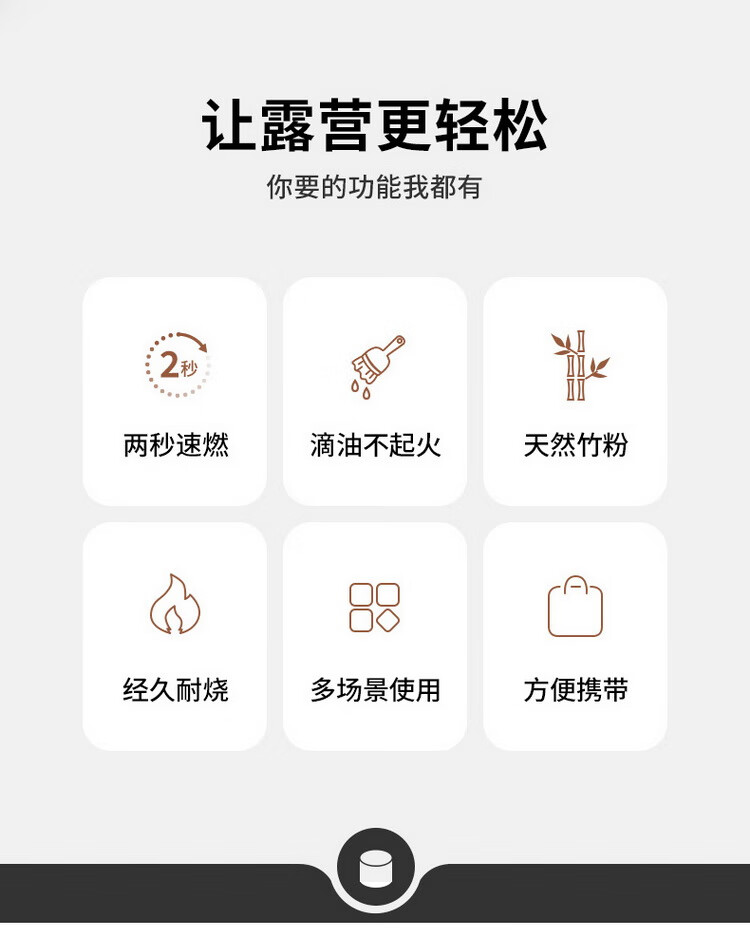 让露营更轻松

你要的功能我都有

2秒

两秒速燃

滴油不起火

天然竹粉

经久耐烧

多场景使用

方便携带