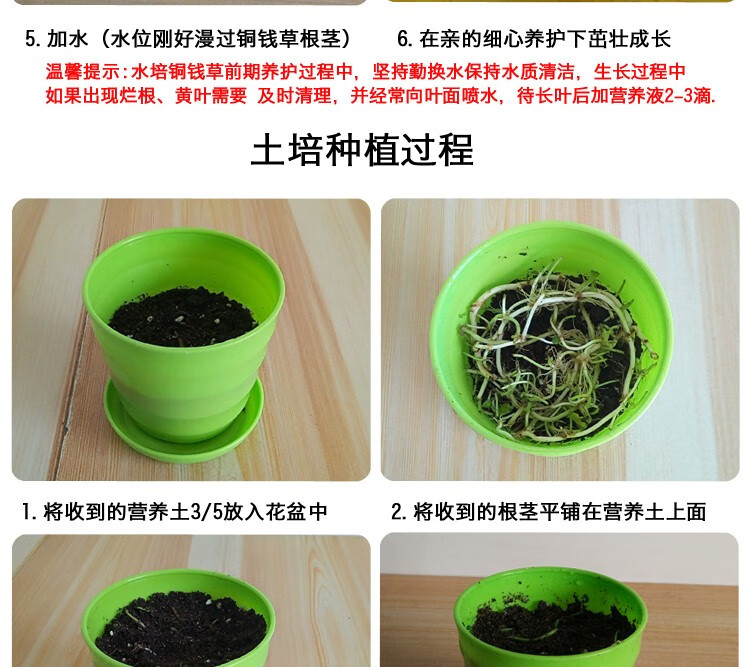 5. 加水（水位刚好漫过铜钱草根茎）

6. 在亲的细心养护下茁壮成长

温馨提示：水培铜钱草前期养护过程中，坚持勤换水保持水质清洁，生长过程中如果出现烂根、黄叶需要 及时清理，并经常向叶面喷水，待长叶后加营养液2-3滴.

土培种植过程

1. 将收到的营养土3/5放入花盆中

2. 将收到的根茎平铺在营养土上面