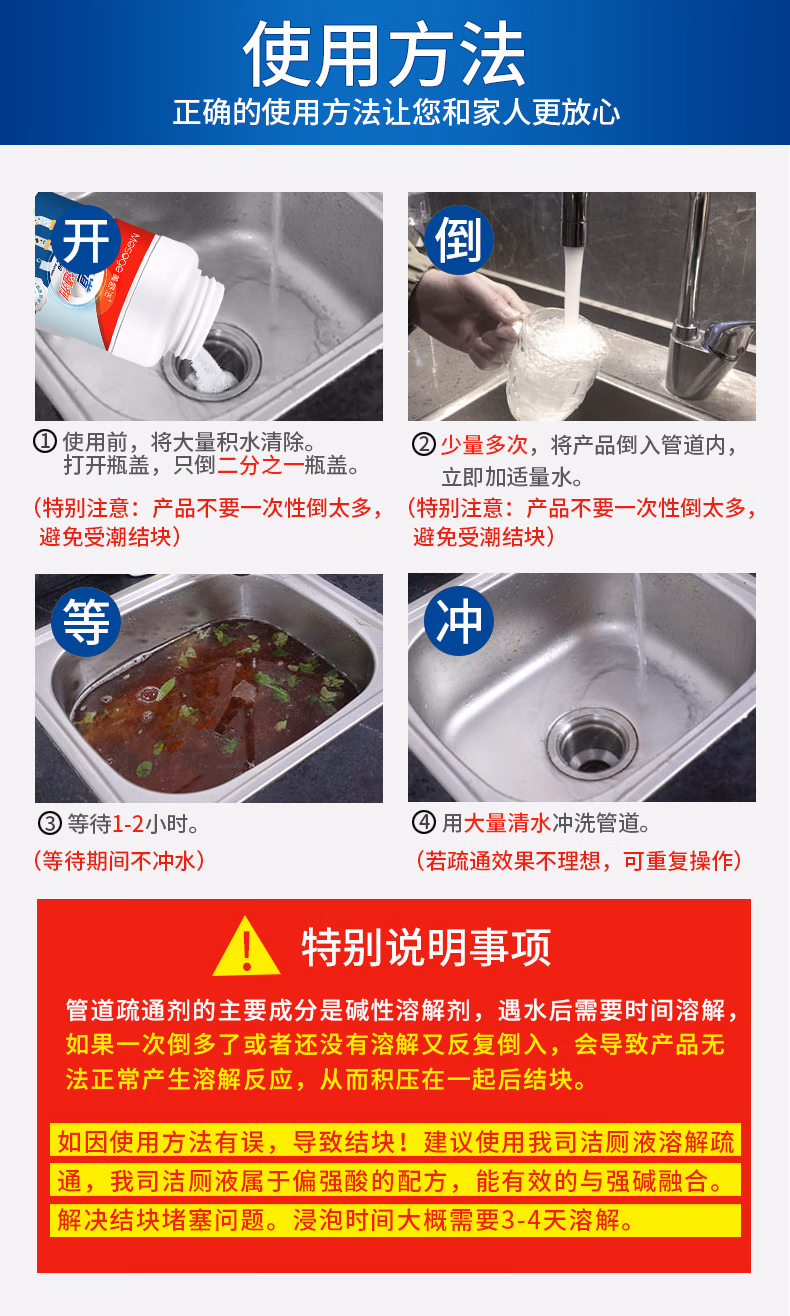 使用方法
正确的使用方法让您和家人更放心

开

① 使用前，将大量积水清除。打开瓶盖，只倒二分之一瓶盖。
（特别注意：产品不要一次性倒太多，避免受潮结块）

倒

② 少量多次，将产品倒入管道内，立即加适量水。
（特别注意：产品不要一次性倒太多，避免受潮结块）

等

③ 等待1-2小时。
（等待期间不冲水）

冲

④ 用大量清水冲洗管道。
（若疏通效果不理想，可重复操作）

特别说明事项

管道疏通剂的主要成分是碱性溶解剂，遇水后需要时间溶解，如果一次倒多了或者还没有溶解又反复倒入，会导致产品无法正常产生溶解反应，从而积压在一起后结块。

如因使用方法有误，导致结块！建议使用我司洁厕液溶解疏通，我司洁厕液属于偏强酸的配方，能有效的与强碱融合。解决结块堵塞问题。浸泡时间大概需要3-4天溶解。